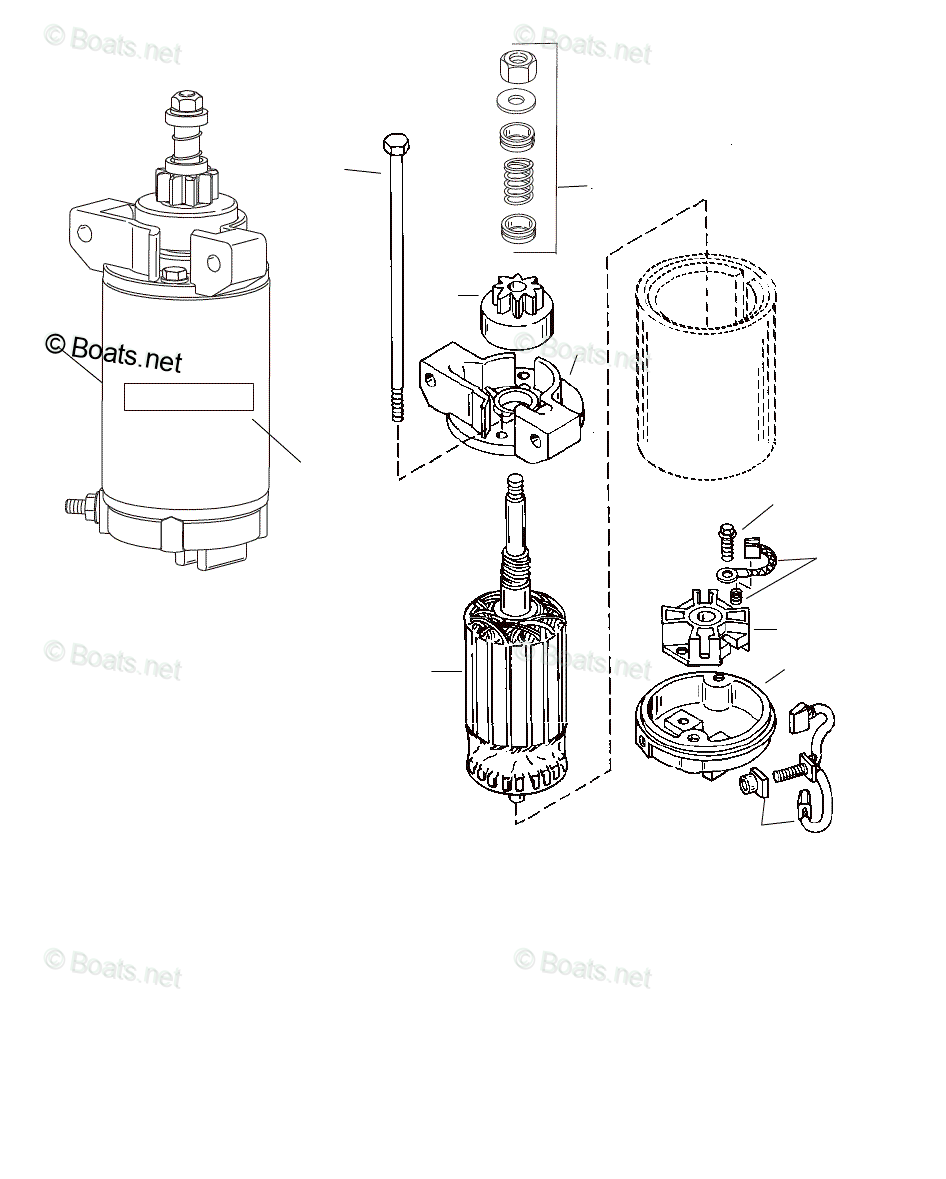 © Boats.net

© Boats.net

© Boats.net

© Boats.net

© Boats.net

© Boats.net

© Boats.net

© Boats.net