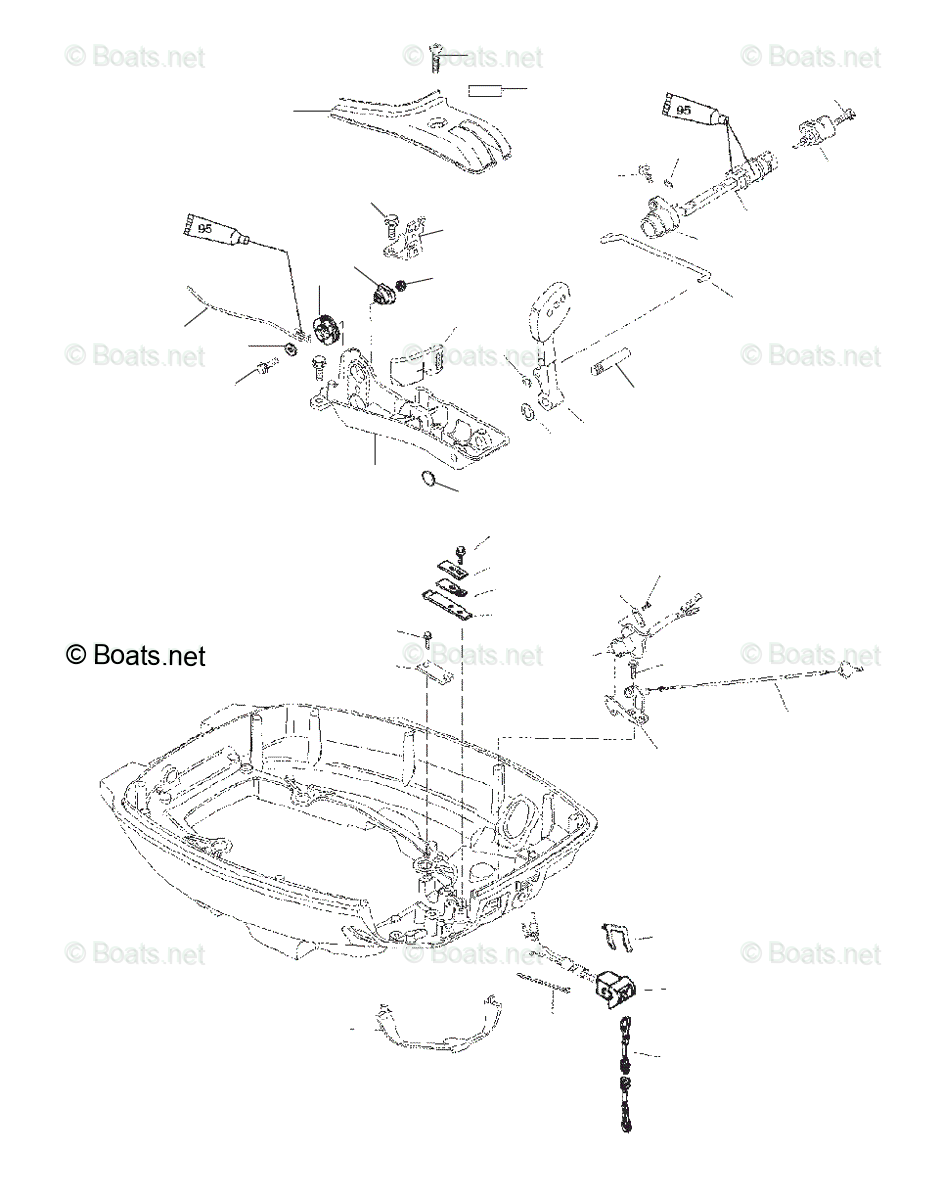 © Boats.net
© Boats.net
© Boats.net
95
95
© Boats.net
© Boats.net
© Boats.net
© Boats.net
© Boats.net
© Boats.net
© Boats.net
© Boats.net
© Boats.net