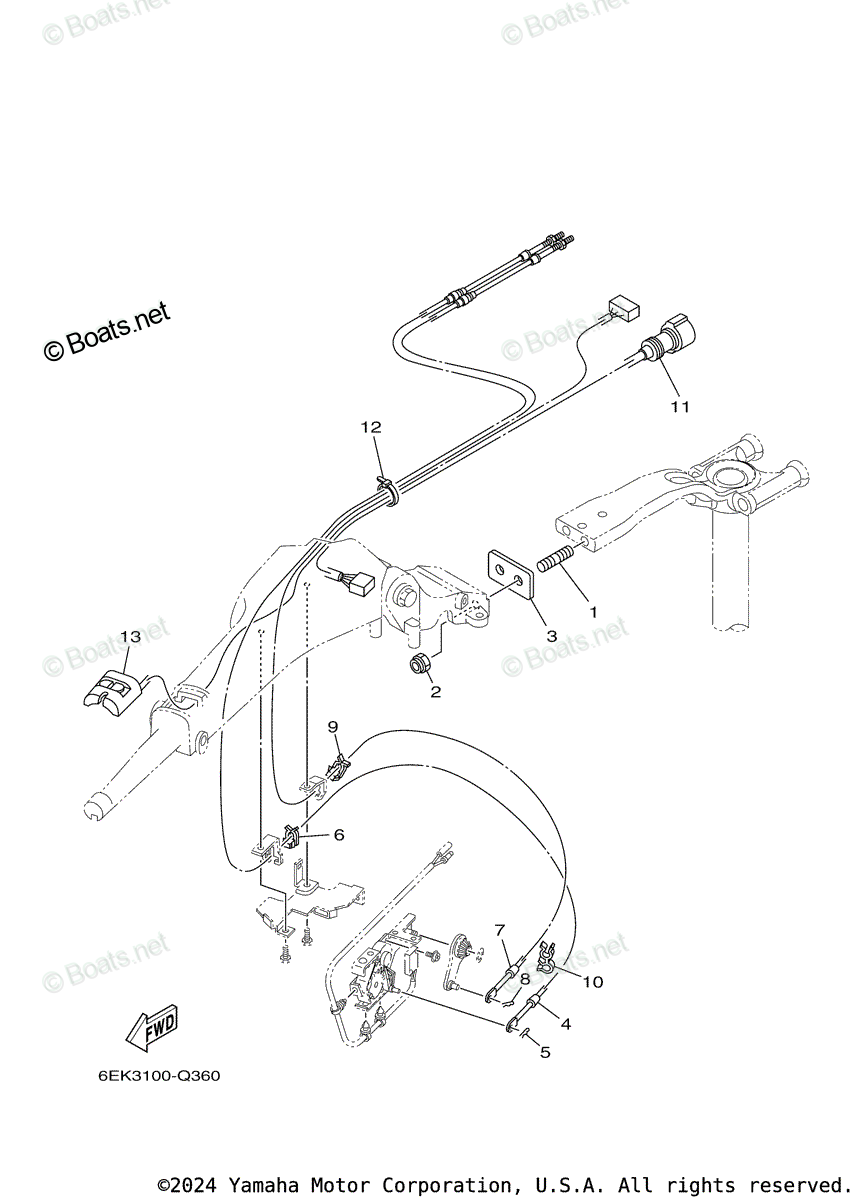 © Boats.net

© Boats.net

© Boats.net

© Boats.net

11

12

1

3

13

© Boats.net

© Boats.net

2

9

6

7

8

10

4

5

© Boats.net

© Boats.net

FWD

6EK3100-Q360

©2024 Yamaha Motor Corporation, U.S.A. All rights reserved.