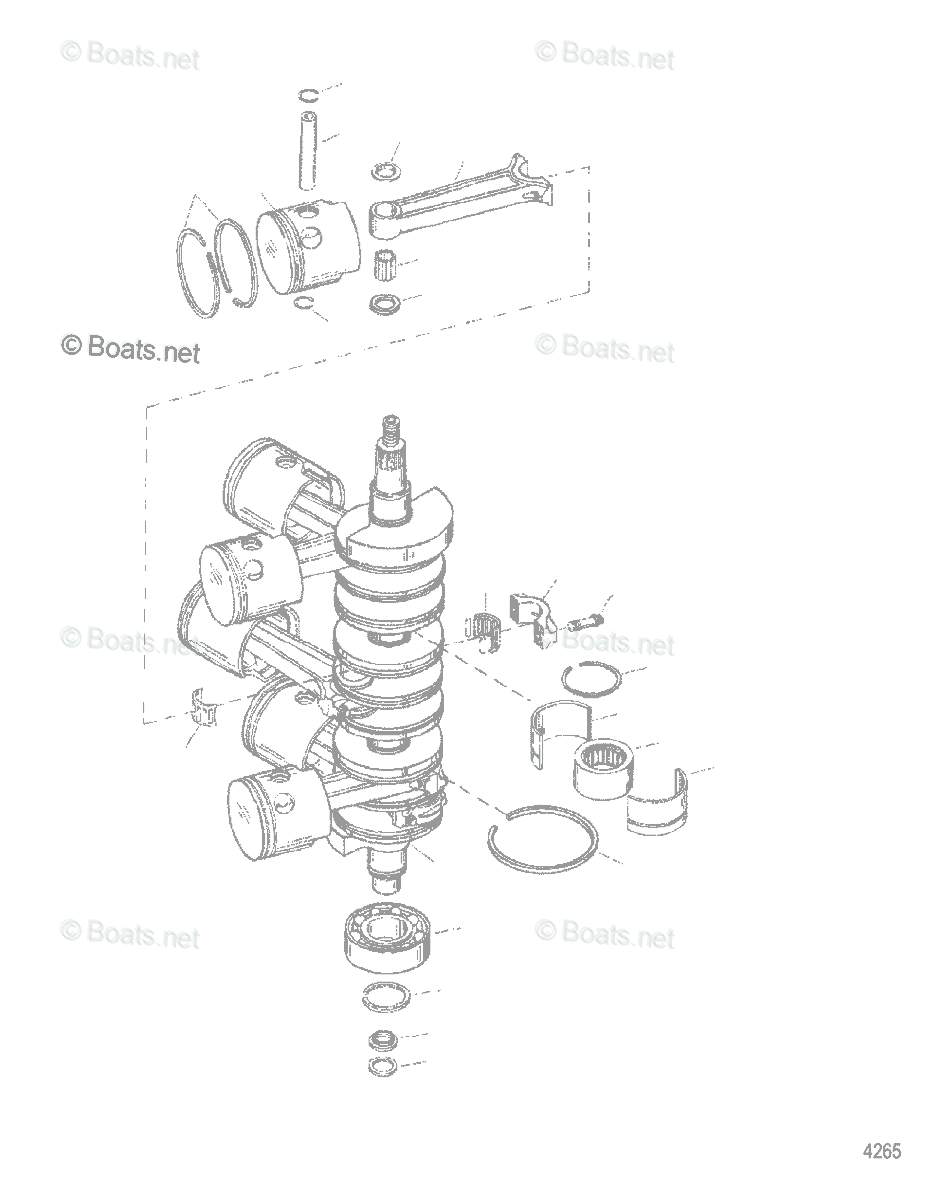 © Boats.net
© Boats.net
© Boats.net
© Boats.net
© Boats.net
© Boats.net
© Boats.net
© Boats.net

4265