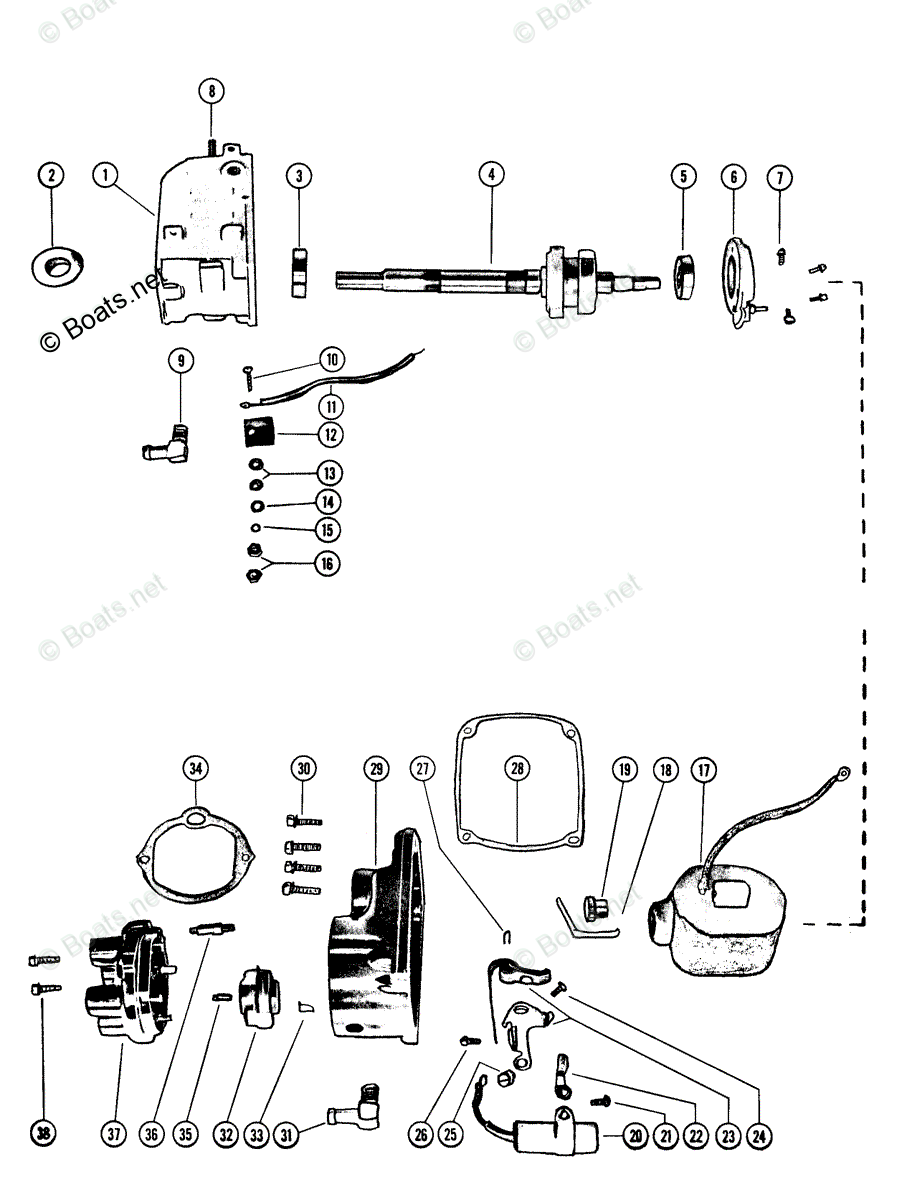 © Boats.net
© Boats.net
8
2
1
3
4
5
6
7
© Boats.net
© Boats.net
9
10
11
12
13
14
15
16
© Boats.net
© Boats.net
34
30
29
27
28
19
18
17
© Boats.net
© Boats.net
38
37
36
35
32
33
31
26
25
20
21
22
23
24