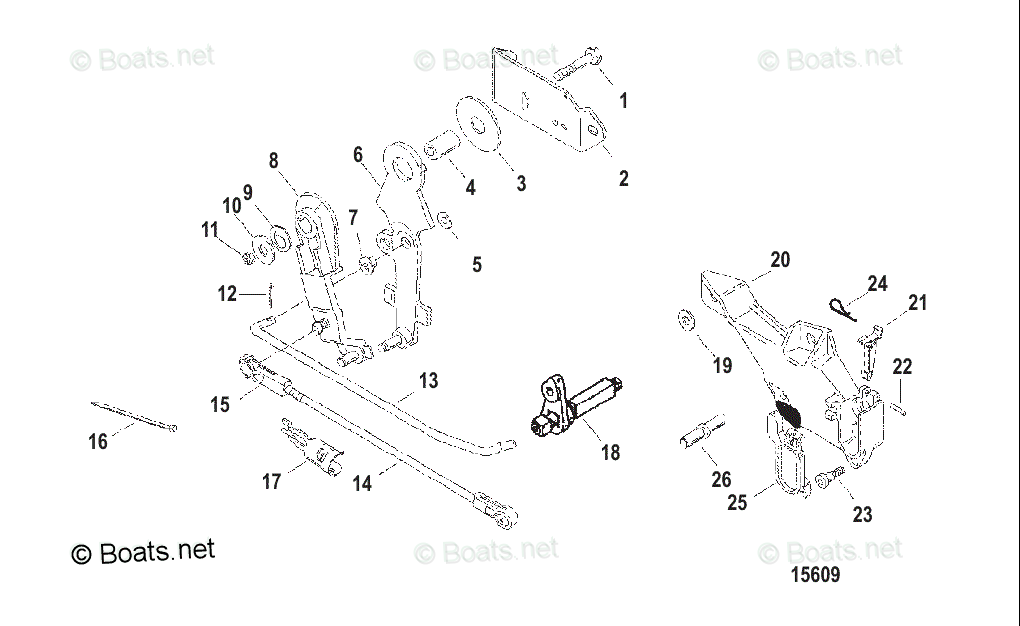 © Boats.net
© Boats.net
© Boats.net
1
2
3
4
5
6
7
8
9
10
11
12
13
14
15
16
17
18
19
20
21
22
23
24
25
26
© Boats.net
© Boats.net
© Boats.net
15609