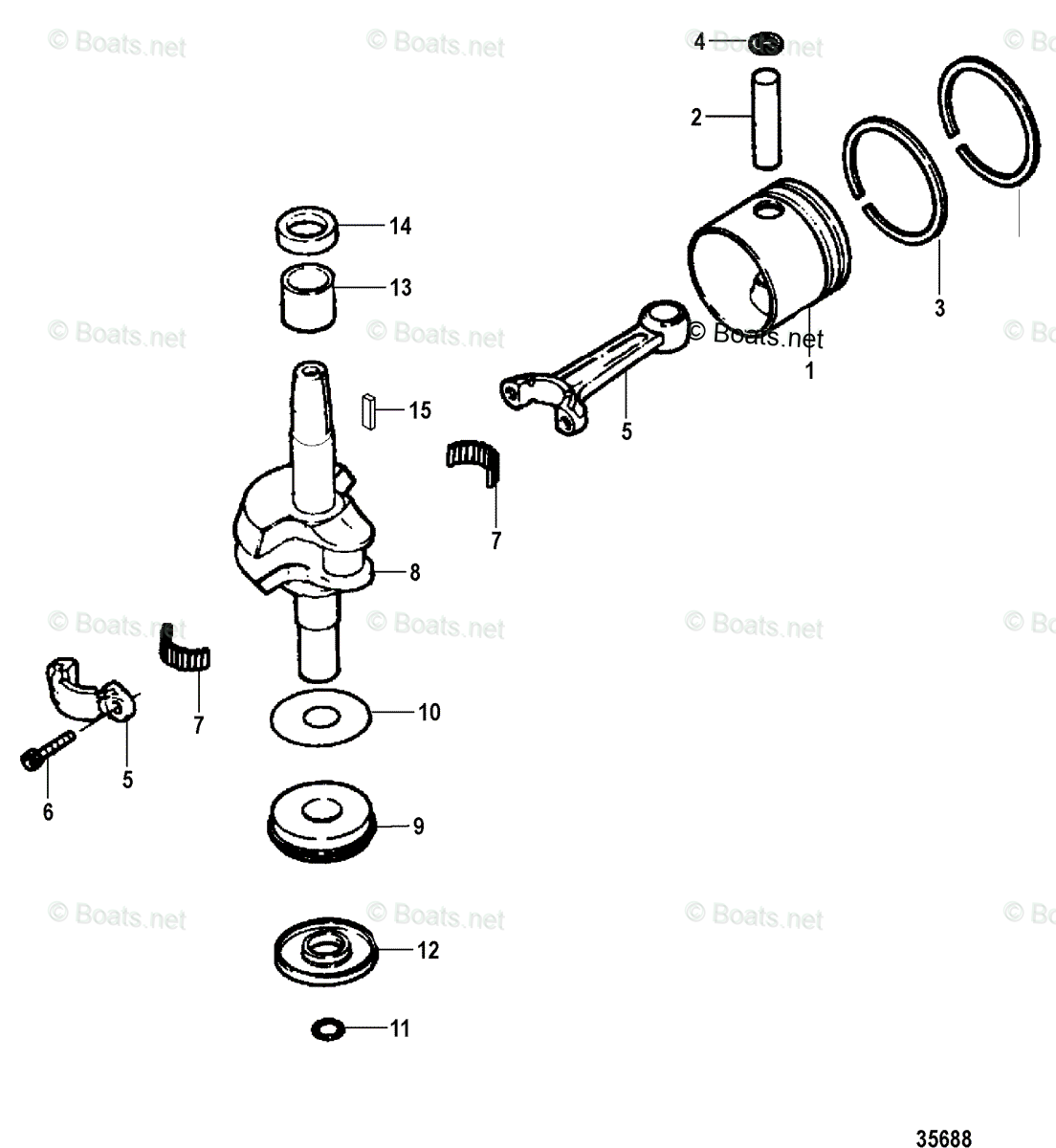 © Boats.net © Boats.net © Boats.net © Bo

4
2
14
13
3
© Boats.net © Boats.net © Boats.net © Bo
1
15
5
7
8
© Boats.net © Boats.net © Boats.net © Bo
7
10
5
6
9
© Boats.net © Boats.net © Boats.net © Bo
12
11

35688