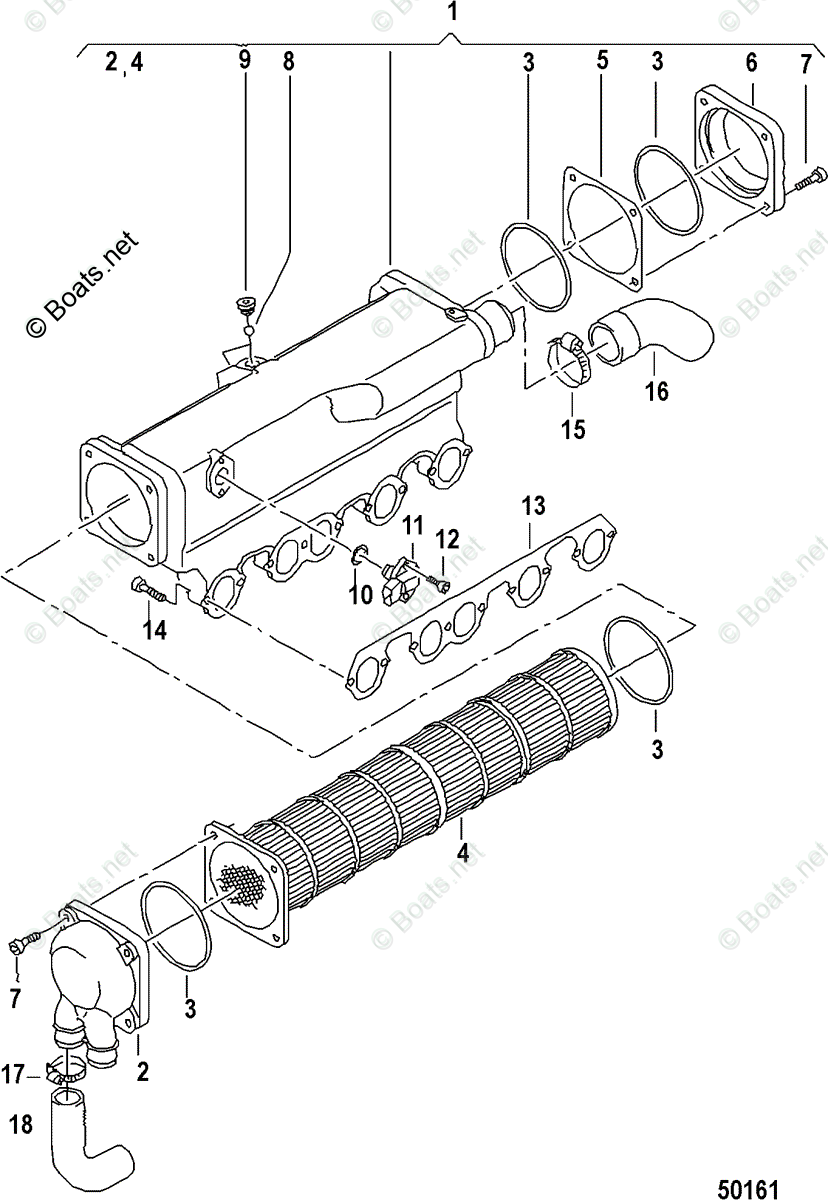 1
2, 4
9
8
3
5
3
6
7
© Boats.net
16
15
13
11
12
10
14
3
4
7
3
2
17
18
50161