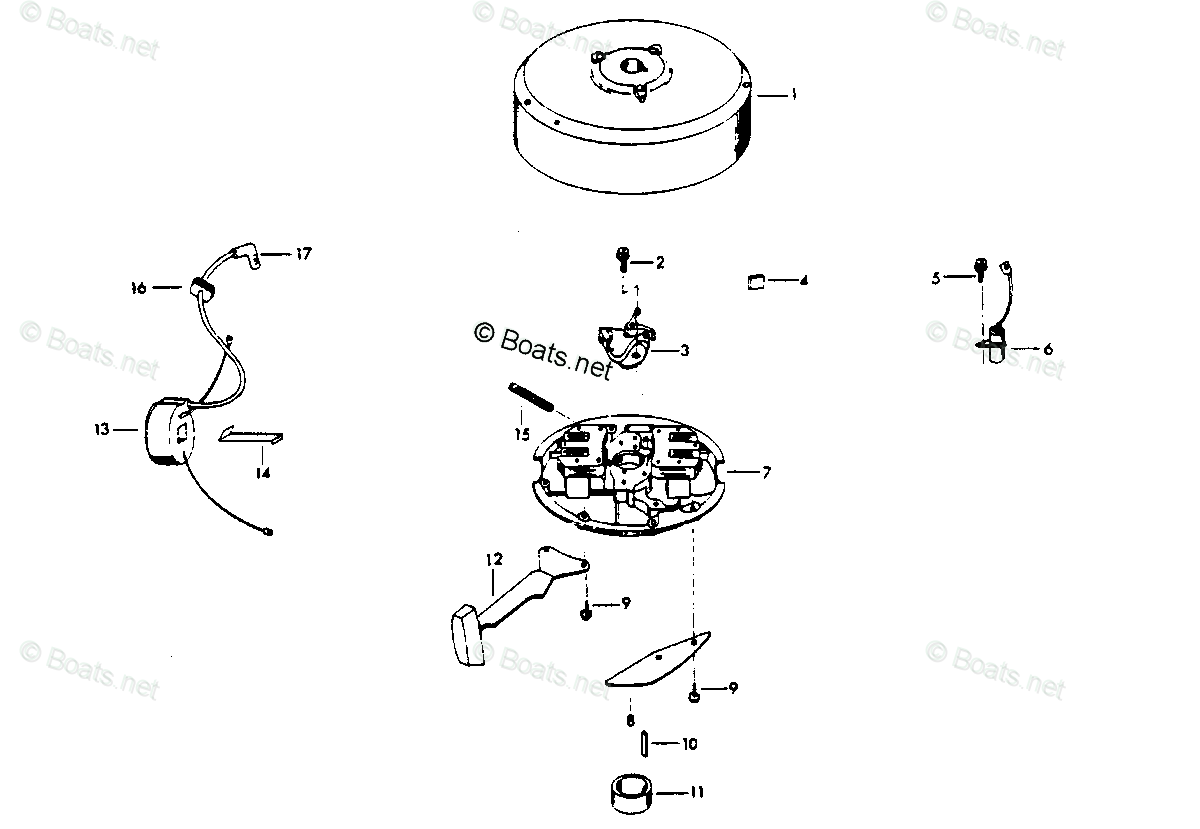 © Boats.net
© Boats.net
© Boats.net
1
17
16
2
4
5
© Boats.net
© Boats.net
© Boats.net
3
6
15
13
14
7
12
9
© Boats.net
© Boats.net
© Boats.net
9
8
10
11