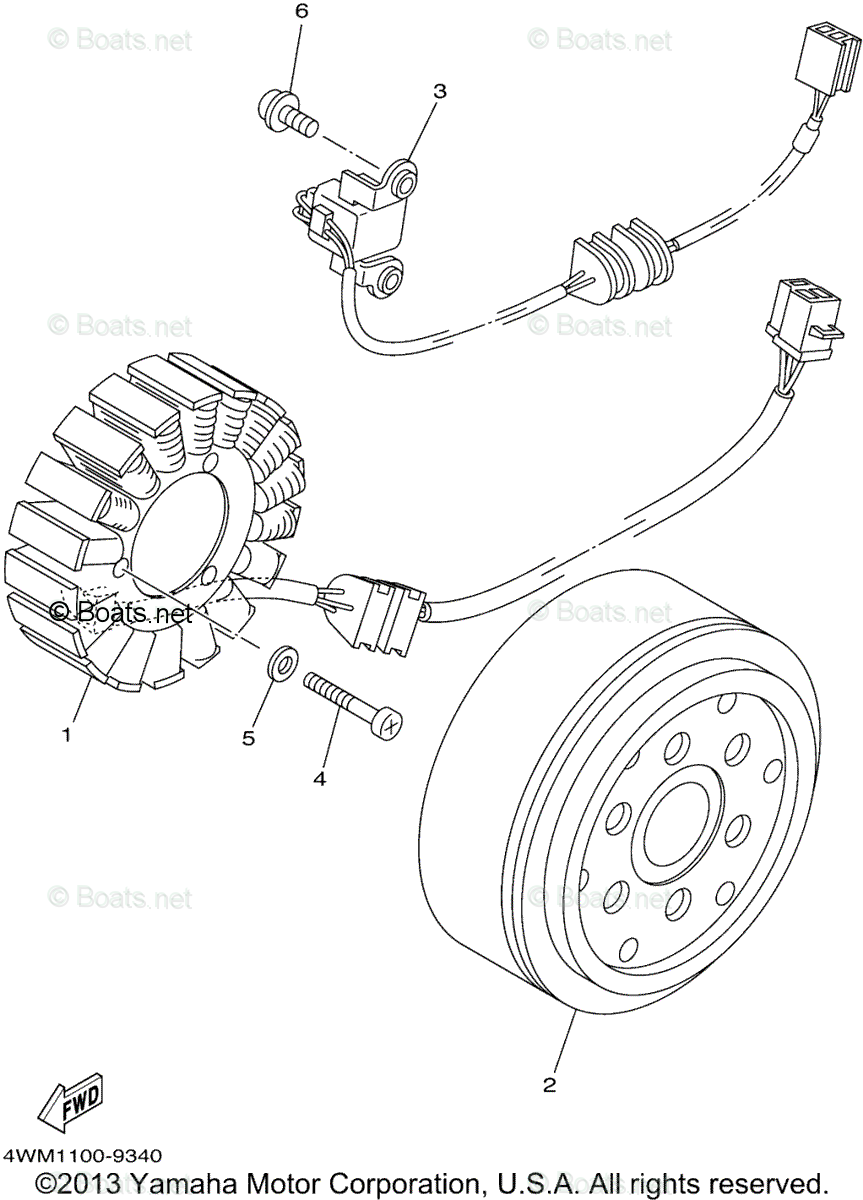 © Boats.net © Boats.net

6

3

© Boats.net © Boats.net

© Boats.net © Boats.net

1

5

4

© Boats.net © Boats.net

2

FWD

4WM1100-9340

©2013 Yamaha Motor Corporation, U.S.A. All rights reserved.