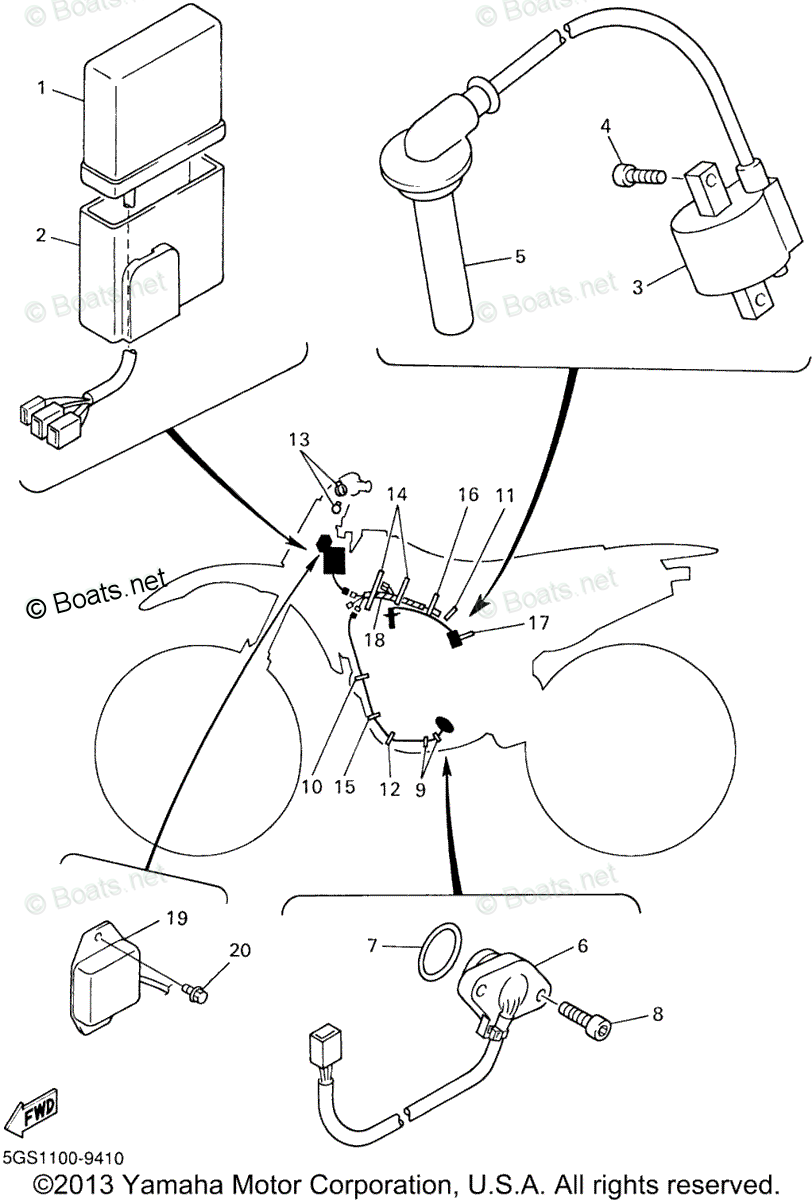 © Boats.net
© Boats.net
1
2
4
5
3
© Boats.net
© Boats.net
13
14
16
11
© Boats.net
© Boats.net
18
17
10
15
12
9
© Boats.net
© Boats.net
19
20
7
6
8
FWD
5GS1100-9410
©2013 Yamaha Motor Corporation, U.S.A. All rights reserved.