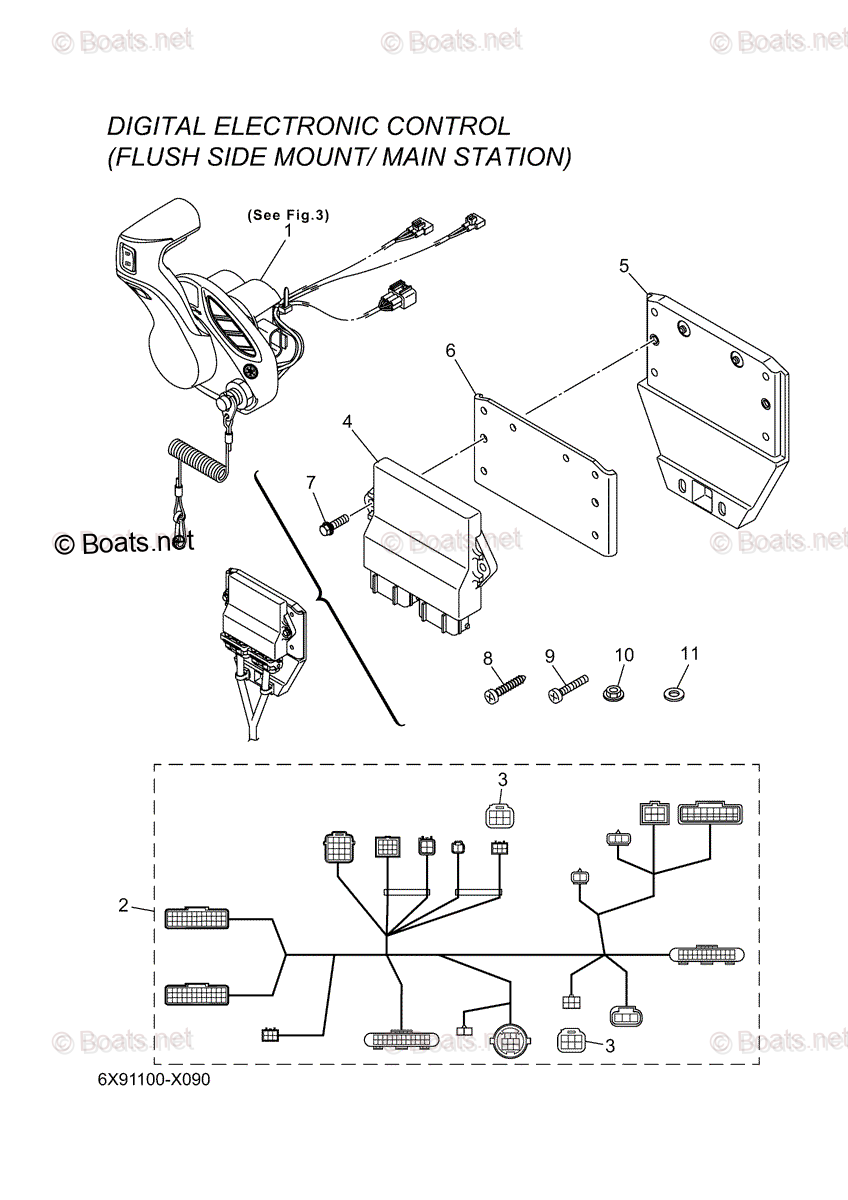 © Boats.net © Boats.net © Boats.net

DIGITAL ELECTRONIC CONTROL
(FLUSH SIDE MOUNT/ MAIN STATION)

(See Fig.3)
1

5

6

4

7

© Boats.net © Boats.net © Boats.net

8 9 10 11

3

2

3

© Boats.net © Boats.net © Boats.net

6X91100-X090