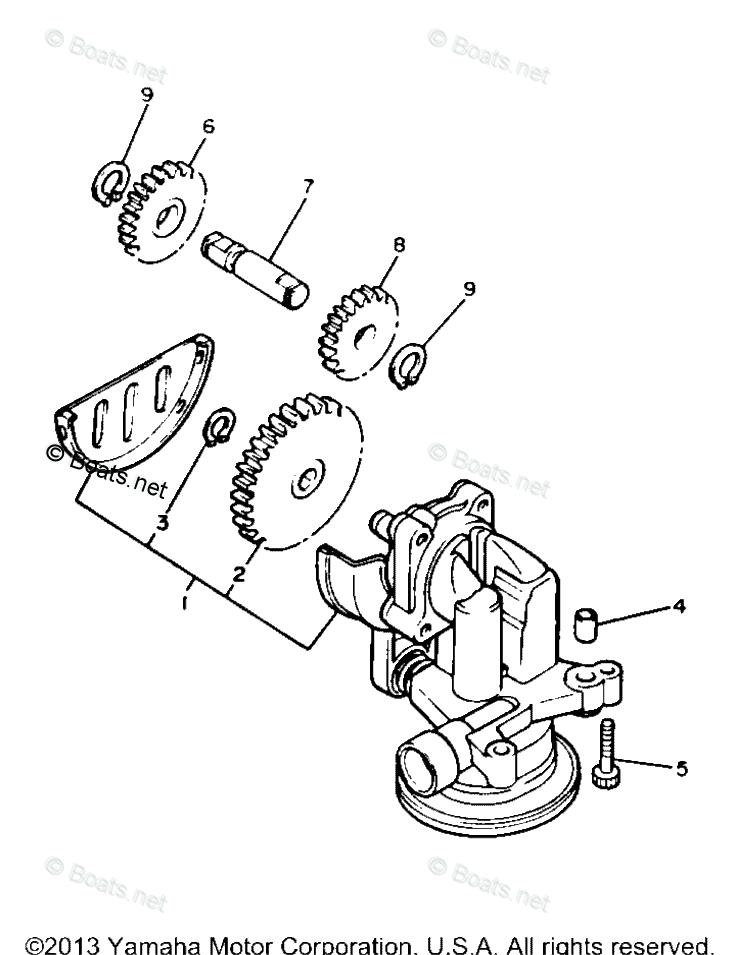 © Boats.net

© Boats.net

9
6
7
8
9

© Boats.net

© Boats.net

3
2
1
4
5

© Boats.net

© Boats.net

©2013 Yamaha Motor Corporation, U.S.A. All rights reserved.