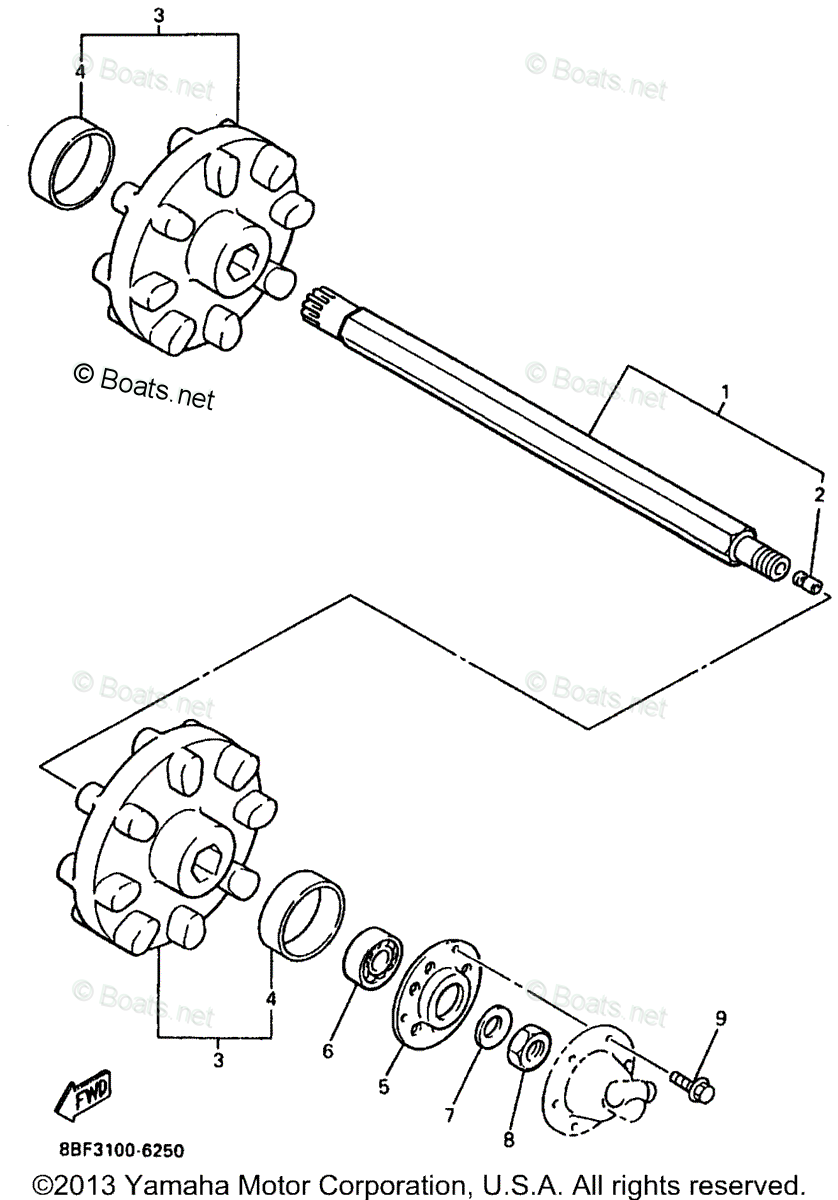 3
4
© Boats.net
© Boats.net
© Boats.net
© Boats.net
1
2
© Boats.net
© Boats.net
© Boats.net
© Boats.net
4
3
6
5
7
8
9
FWD
8BF3100-6250
©2013 Yamaha Motor Corporation, U.S.A. All rights reserved.