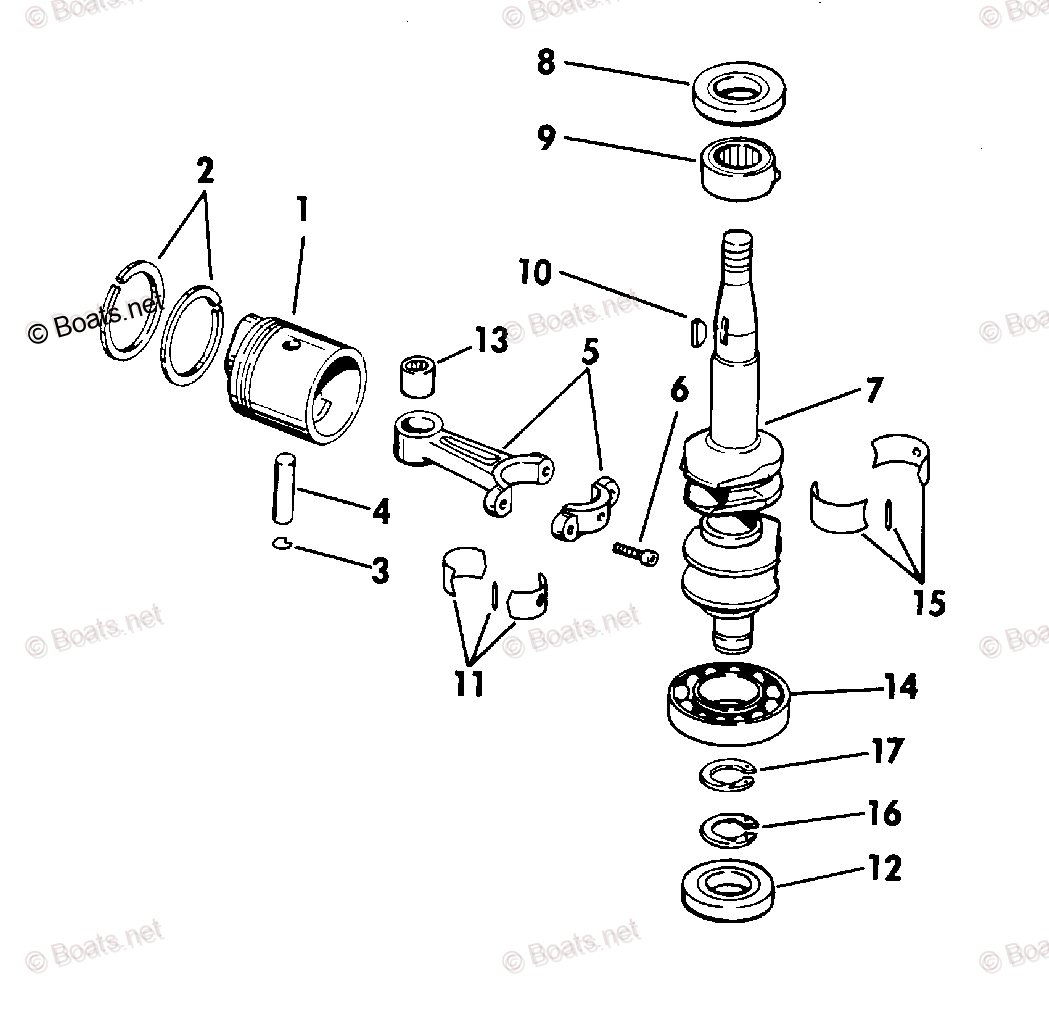 © Boats.net
© Boats.net
© Boats.net

8

9

2

1

10

© Boats.net
© Boats.net
© Boats.net

13

5

6

7

4

3

15

11

© Boats.net
© Boats.net
© Boats.net

14

17

16

12

© Boats.net
© Boats.net
© Boats.net