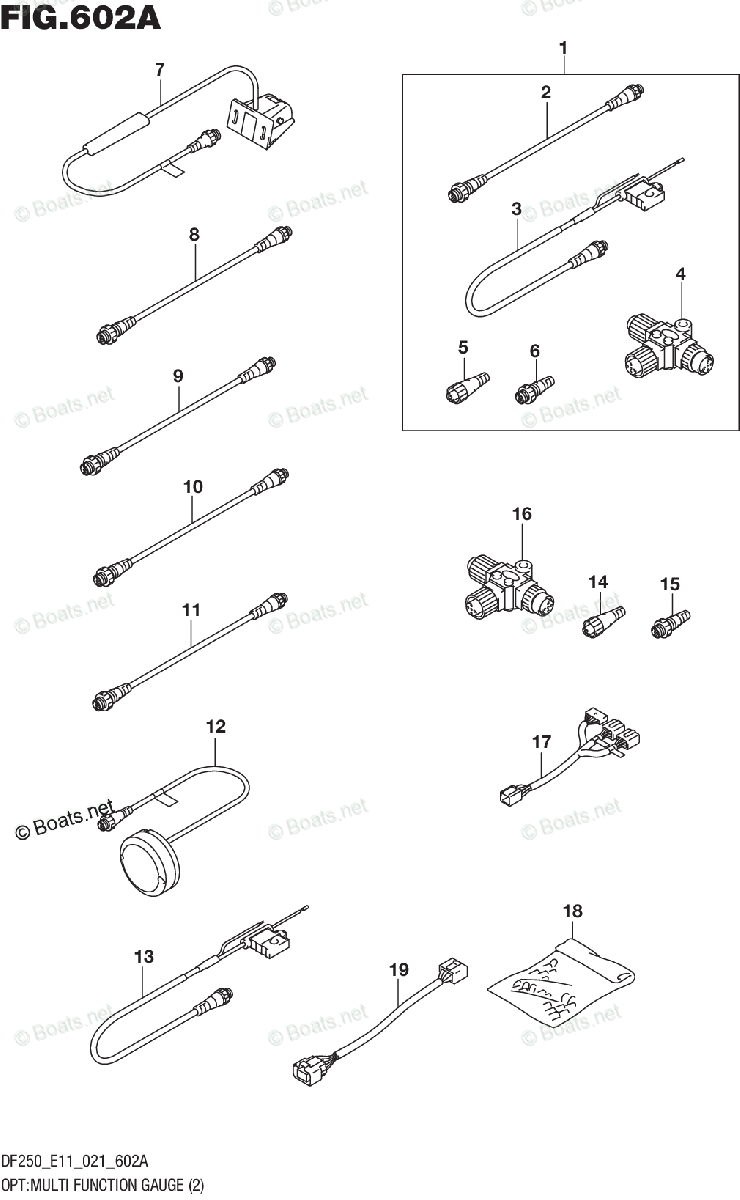 FIG.602A

7
1
2
3
4
5
6
8
9
10
11
16
14
15
12
17
13
19
18

© Boats.net

DF250_E11_021_602A
OPT:MULTI FUNCTION GAUGE (2)