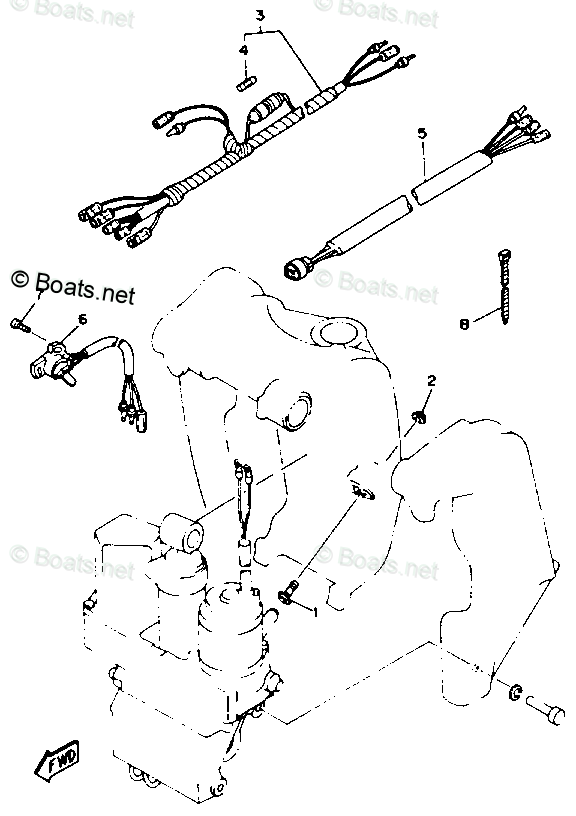 © Boats.net
© Boats.net
3
4
5
© Boats.net
© Boats.net
7
6
8
2
© Boats.net
© Boats.net
1
FWD