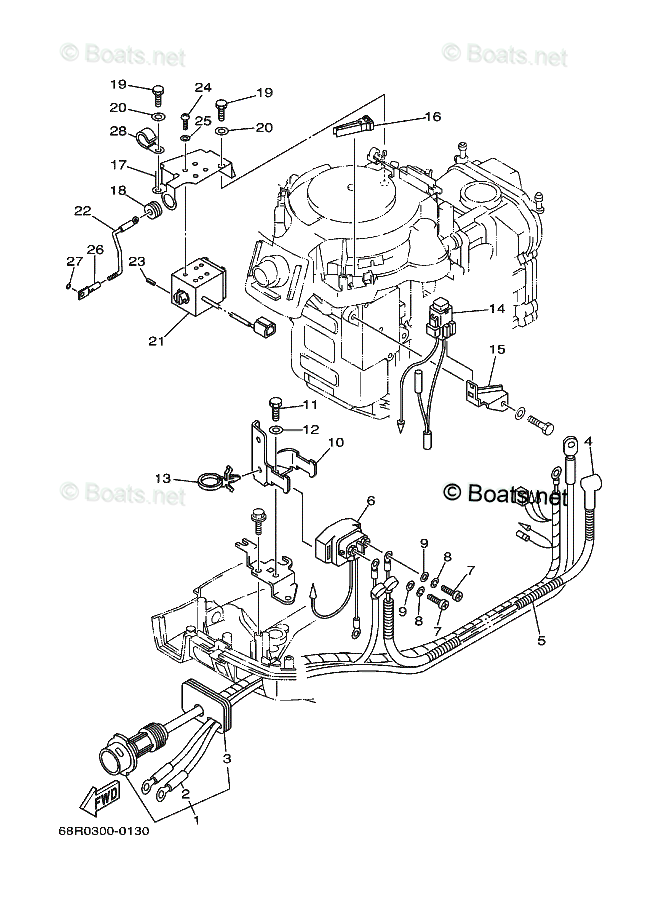 © Boats.net
© Boats.net

19
24
19
20
25
20
28
16
17
18
22
26
27
23
21
14
15
11
12
10
13
4
© Boats.net
© Boats.net
6
9
8
7
9
8
7
5
3
2
1
FWD
68R0300-0130