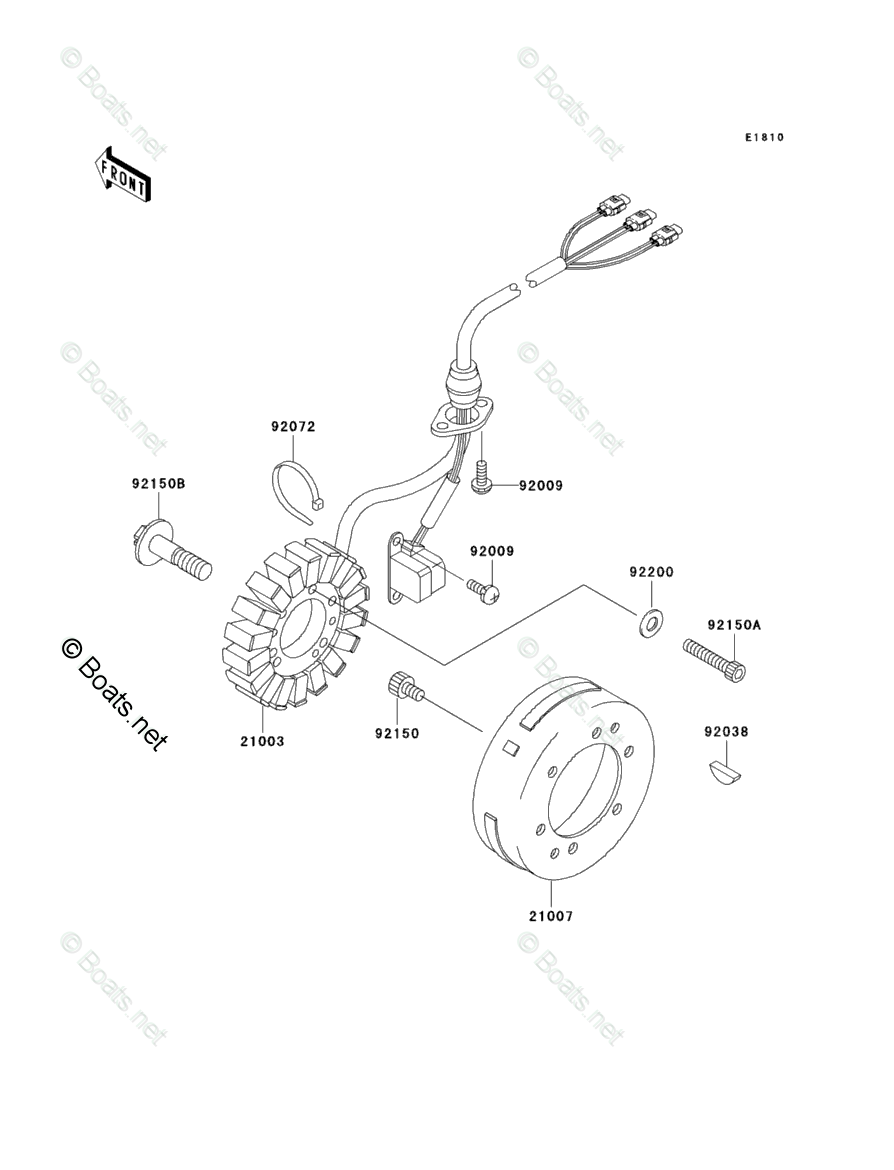 © Boats.net
© Boats.net
E1810
FRONT
© Boats.net
© Boats.net
92072
92150B
92009
92009
92200
92150A
© Boats.net
© Boats.net
21003
92150
92038
21007
© Boats.net
© Boats.net