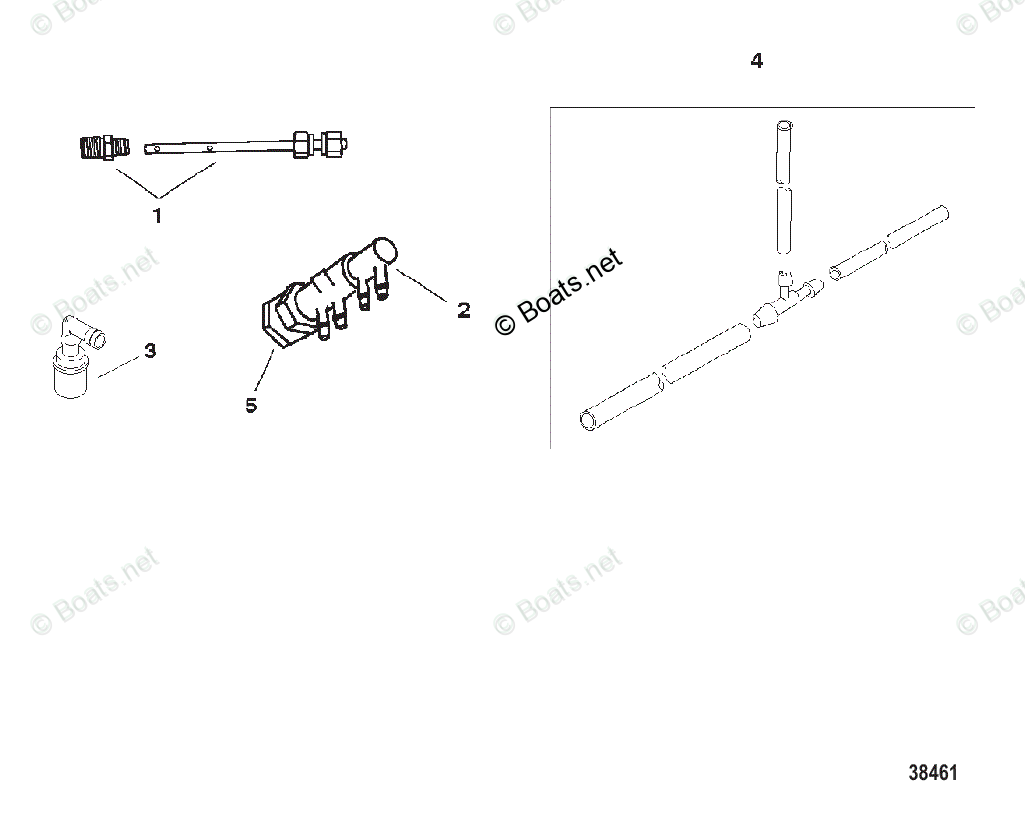 © Boats.net © Boats.net © Boats.net

4

1

© Boats.net

2

© Boats.net

© Boats.net

3

5

© Boats.net © Boats.net © Boats.net

38461