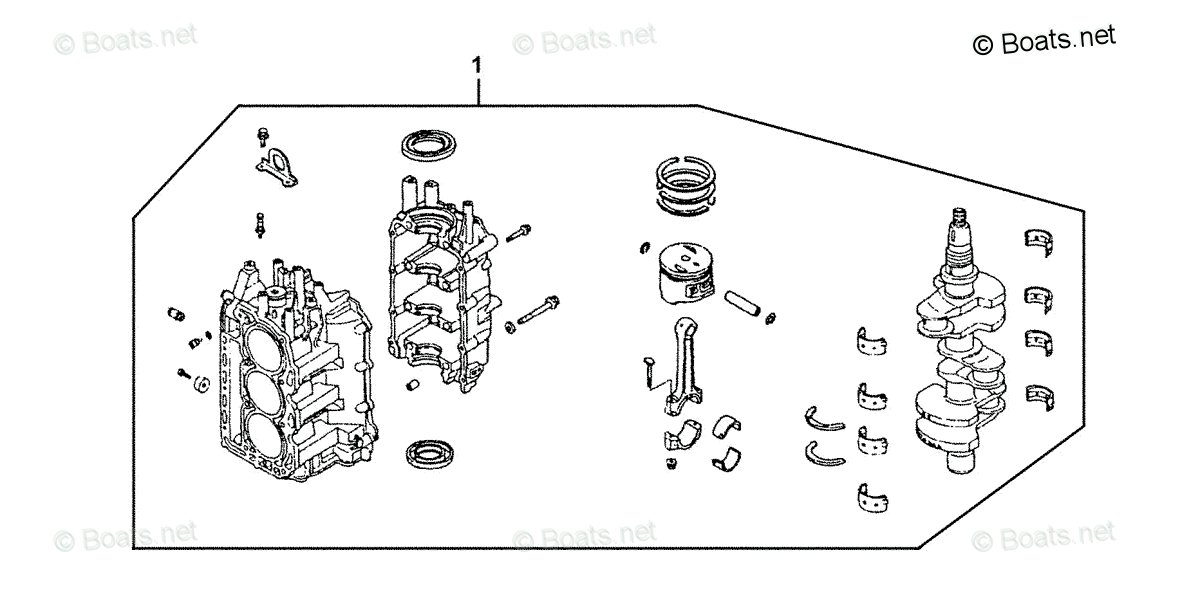 © Boats.net
© Boats.net
© Boats.net
1
© Boats.net
© Boats.net
© Boats.net