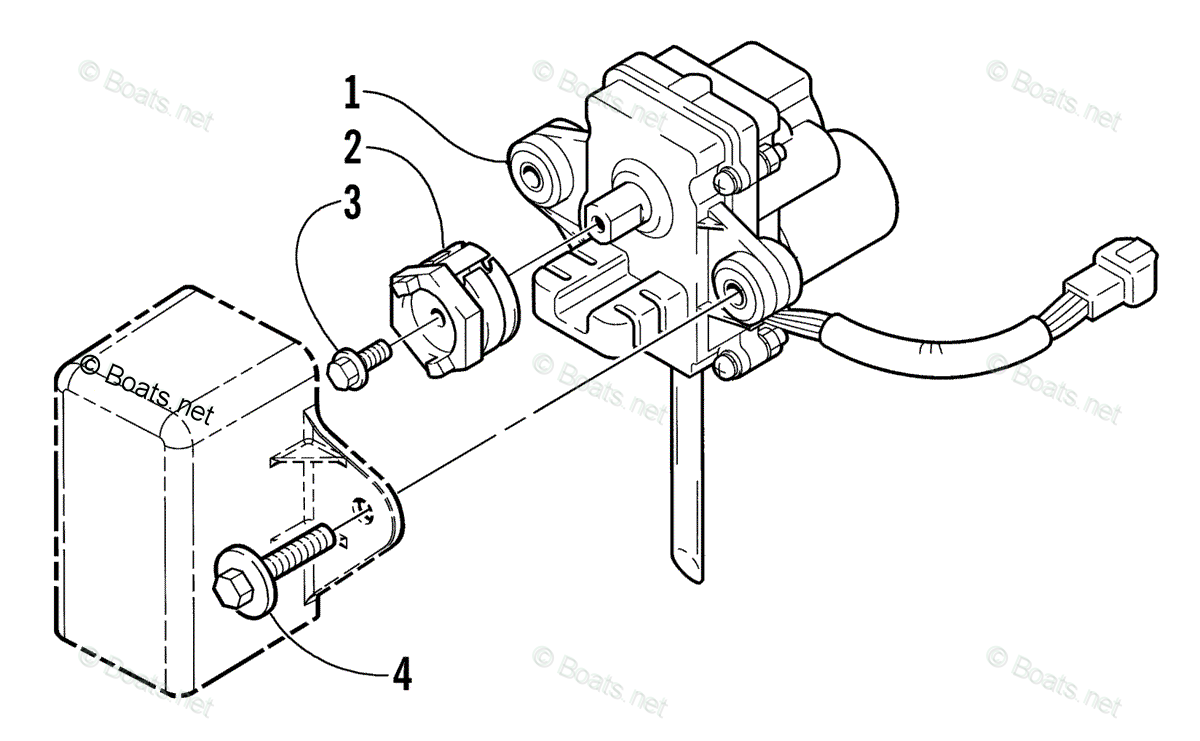 © Boats.net
© Boats.net
© Boats.net
1
2
3
© Boats.net
© Boats.net
© Boats.net
4
© Boats.net
© Boats.net
© Boats.net