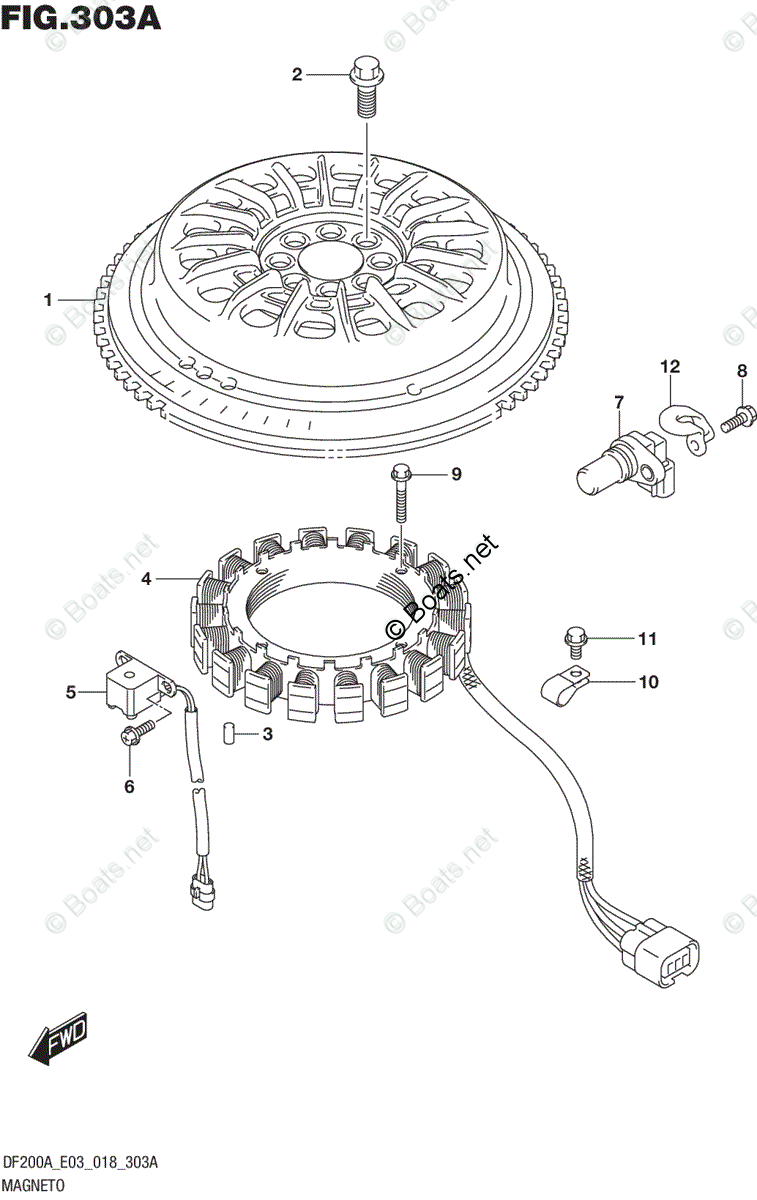 FIG.303A

2

1

12

8

7

9

4

© Boats.net

11

10

5

3

6

FWD

DF200A_E03_018_303A
MAGNETO