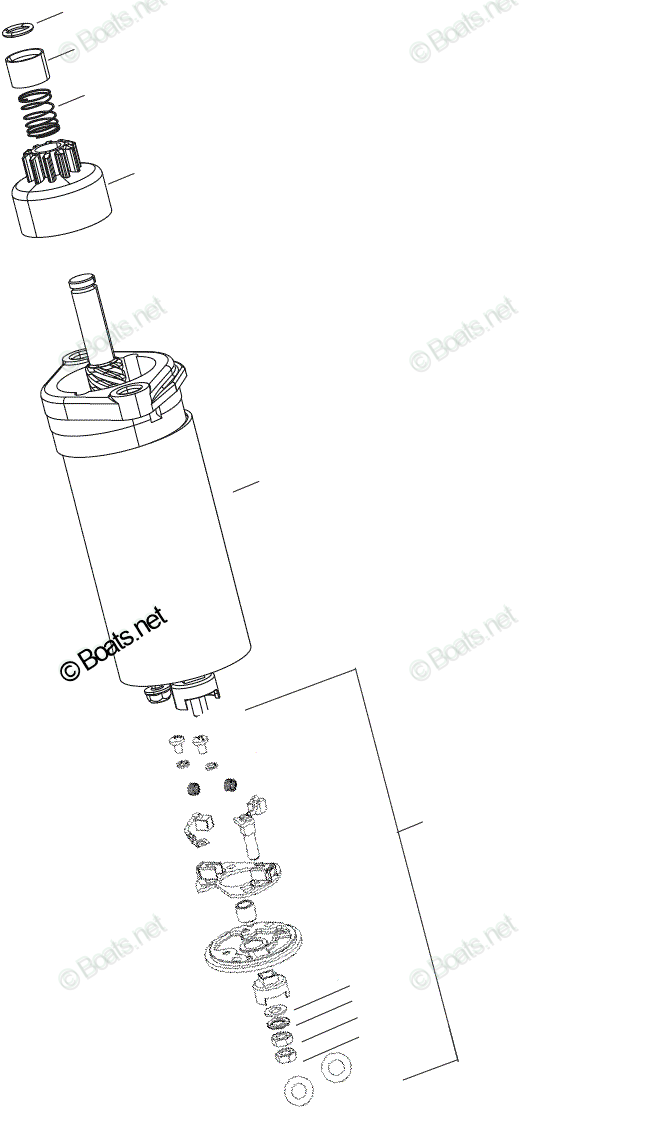 © Boats.net
© Boats.net
© Boats.net
© Boats.net
© Boats.net
© Boats.net
© Boats.net
© Boats.net