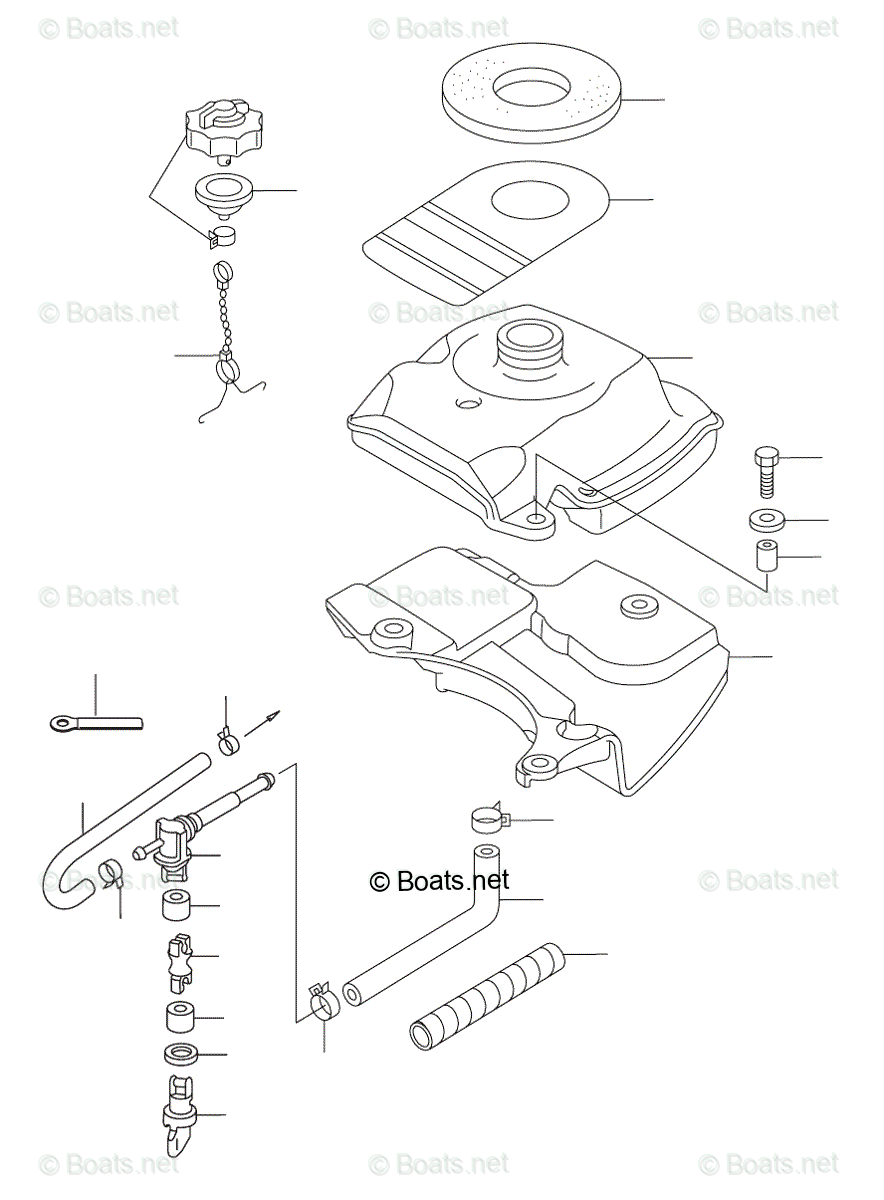 © Boats.net © Boats.net © Boats.net

© Boats.net © Boats.net © Boats.net

© Boats.net © Boats.net © Boats.net

© Boats.net © Boats.net © Boats.net

© Boats.net © Boats.net © Boats.net