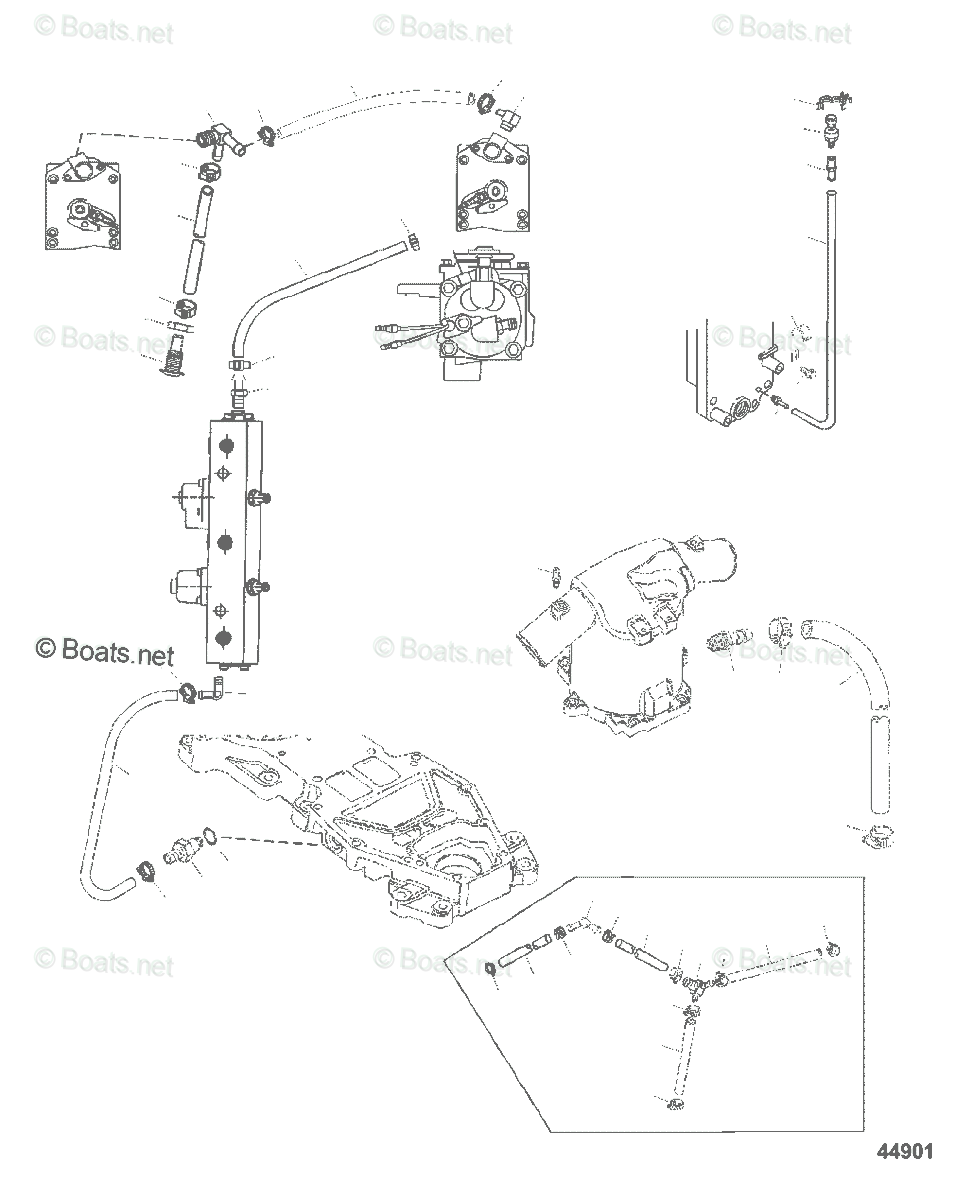 © Boats.net © Boats.net © Boats.net

© Boats.net © Boats.net © Boats.net

© Boats.net © Boats.net © Boats.net

© Boats.net © Boats.net © Boats.net

44901