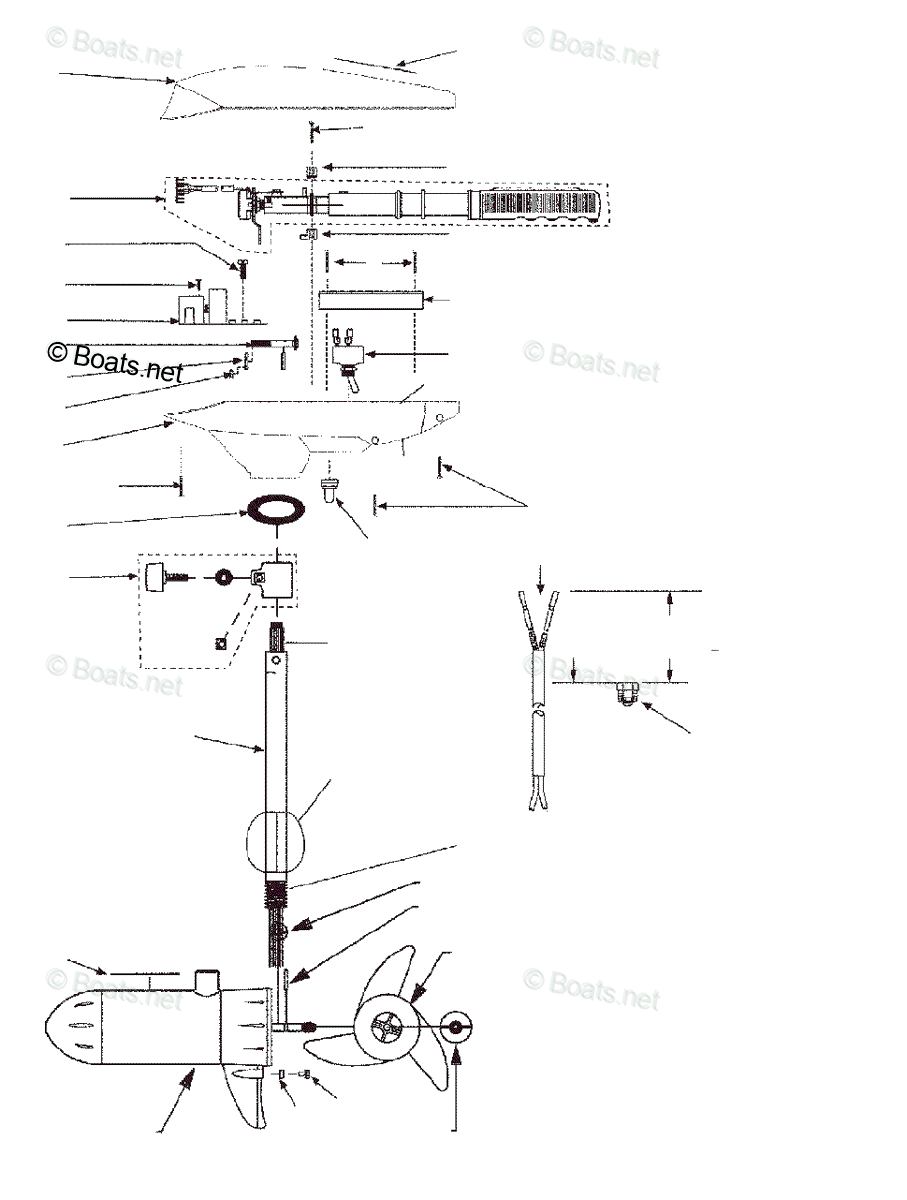 © Boats.net
© Boats.net
© Boats.net
© Boats.net
© Boats.net
© Boats.net
© Boats.net
© Boats.net