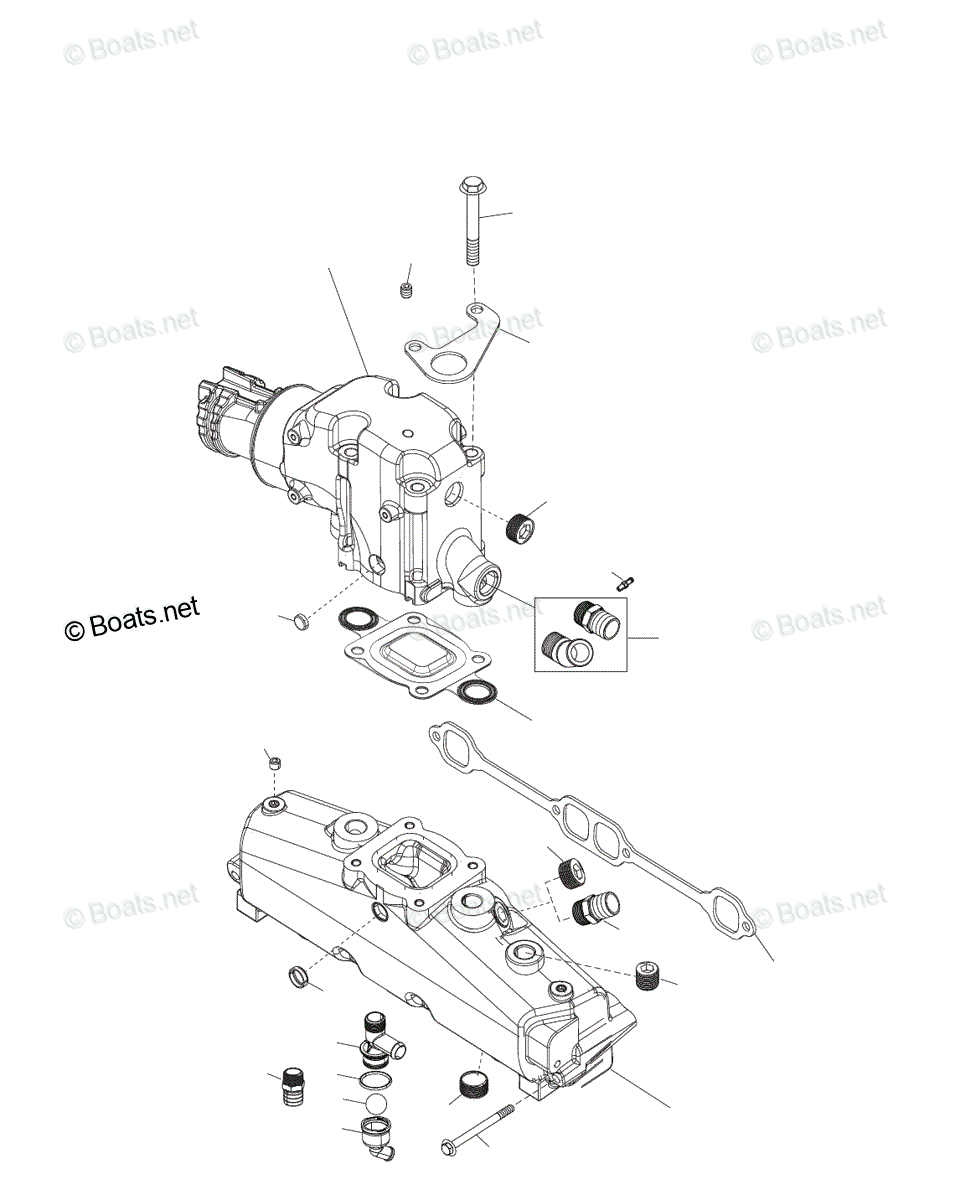 © Boats.net
© Boats.net
© Boats.net
© Boats.net
© Boats.net
© Boats.net
© Boats.net
© Boats.net
© Boats.net
© Boats.net
© Boats.net
© Boats.net