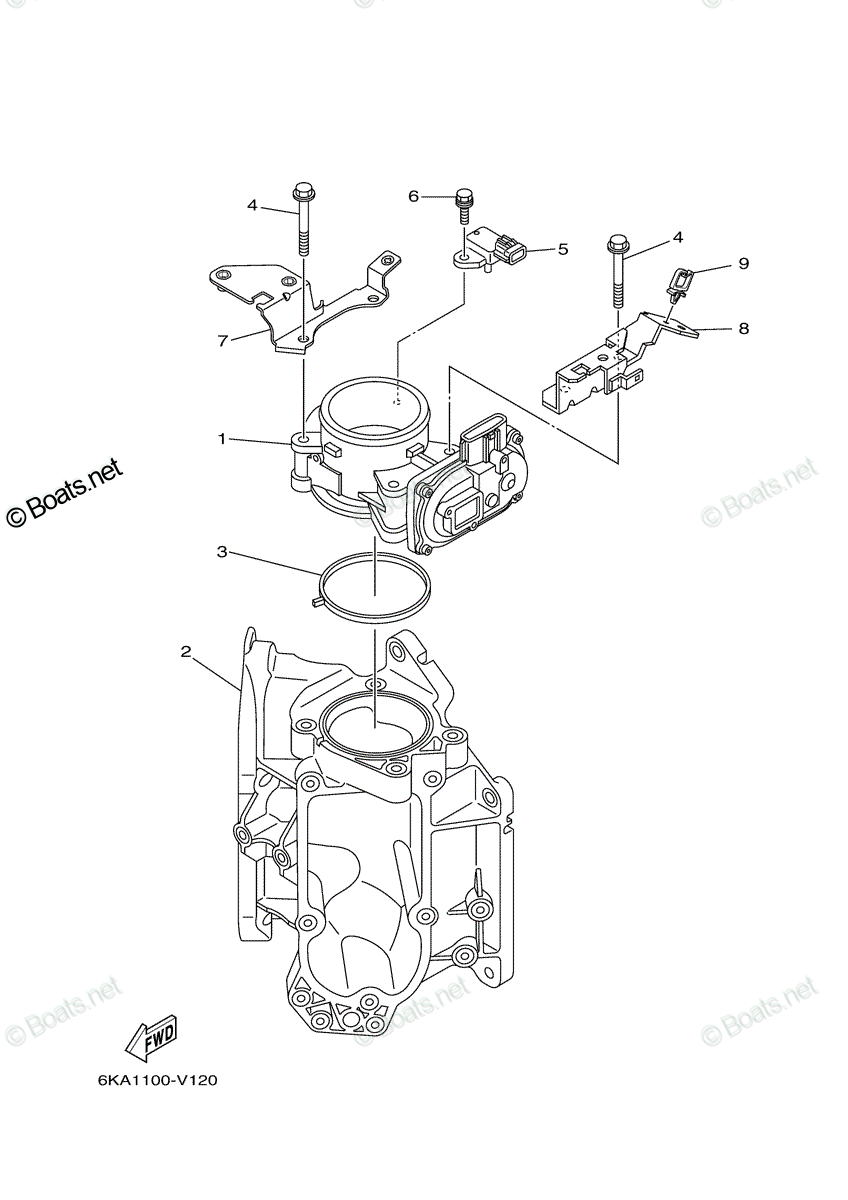 4
6
5
4
9
7
8
1
© Boats.net
© Boats.net
3
2
© Boats.net
© Boats.net
© Boats.net
FWD
6KA1100-V120