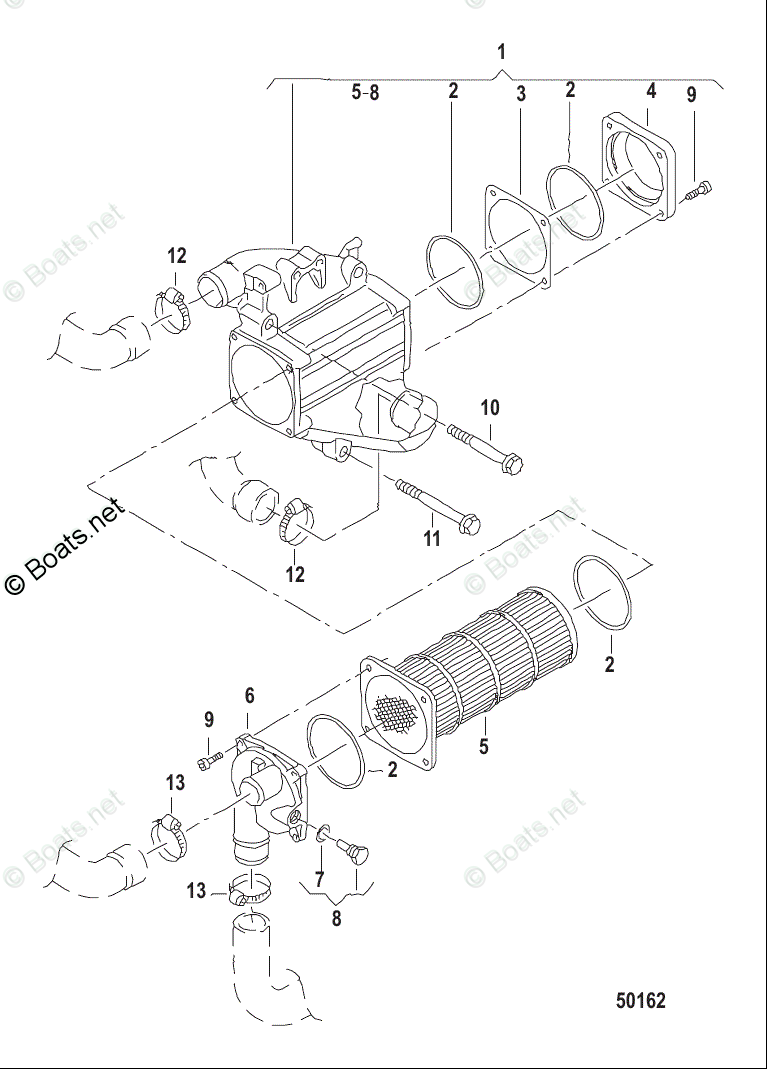 1
5-8
2
3
2
4
9
© Boats.net
12
10
© Boats.net
11
12
© Boats.net
2
6
9
5
2
13
© Boats.net
© Boats.net
7
13
8
50162