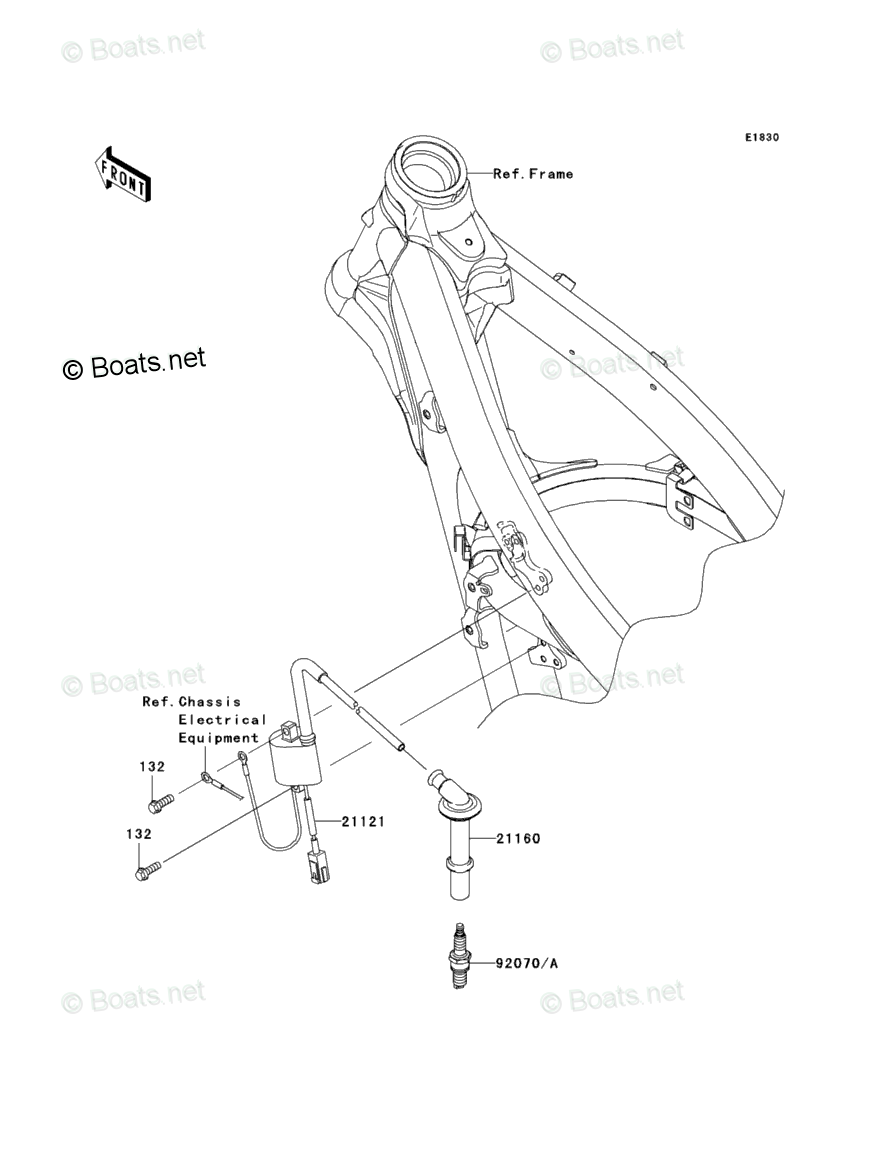 © Boats.net
© Boats.net
E1830
FRONT
Ref.Frame
© Boats.net
© Boats.net
© Boats.net
© Boats.net
Ref.Chassis Electrical Equipment
132
132
21121
21160
92070/A
© Boats.net
© Boats.net