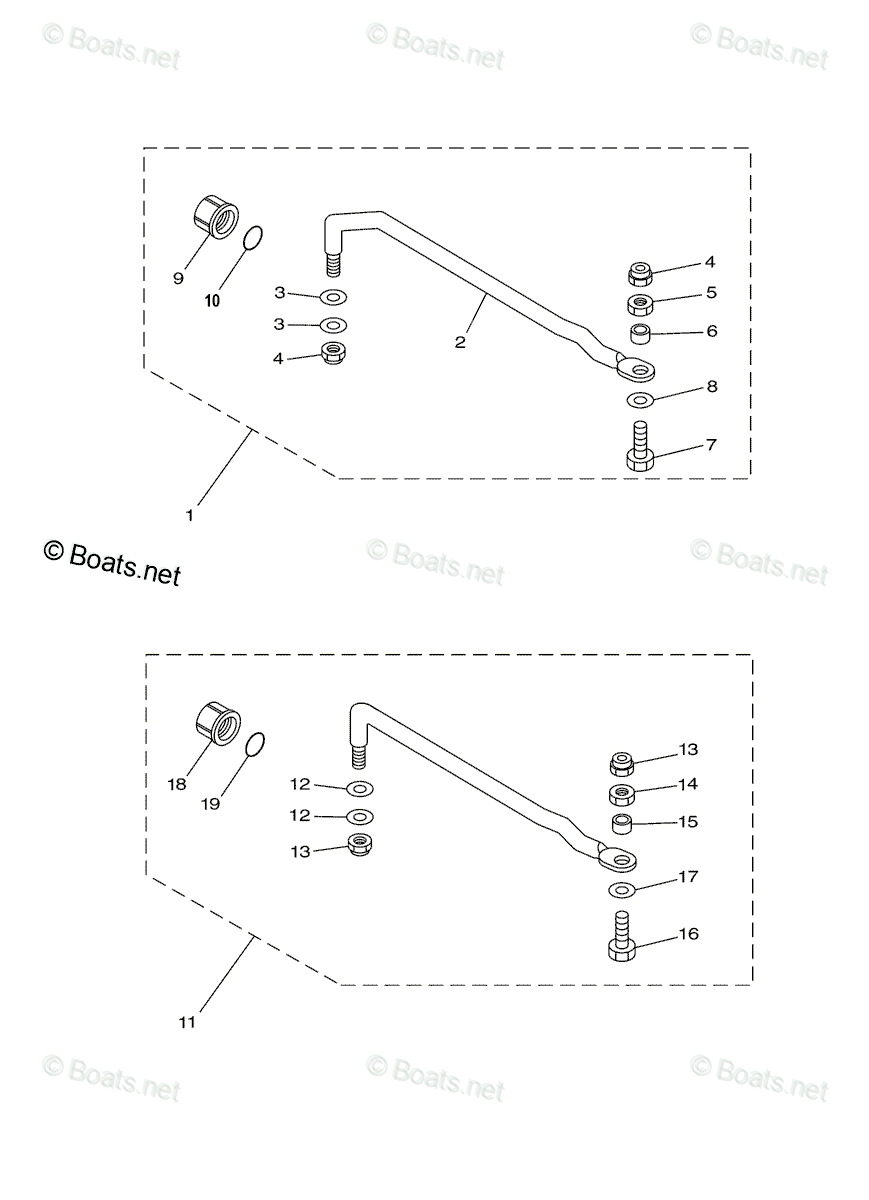 © Boats.net © Boats.net © Boats.net

9
10
3
3
4
2
4
5
6
8
7
1

© Boats.net © Boats.net © Boats.net

18
19
12
12
13
13
14
15
17
16
11

© Boats.net © Boats.net © Boats.net