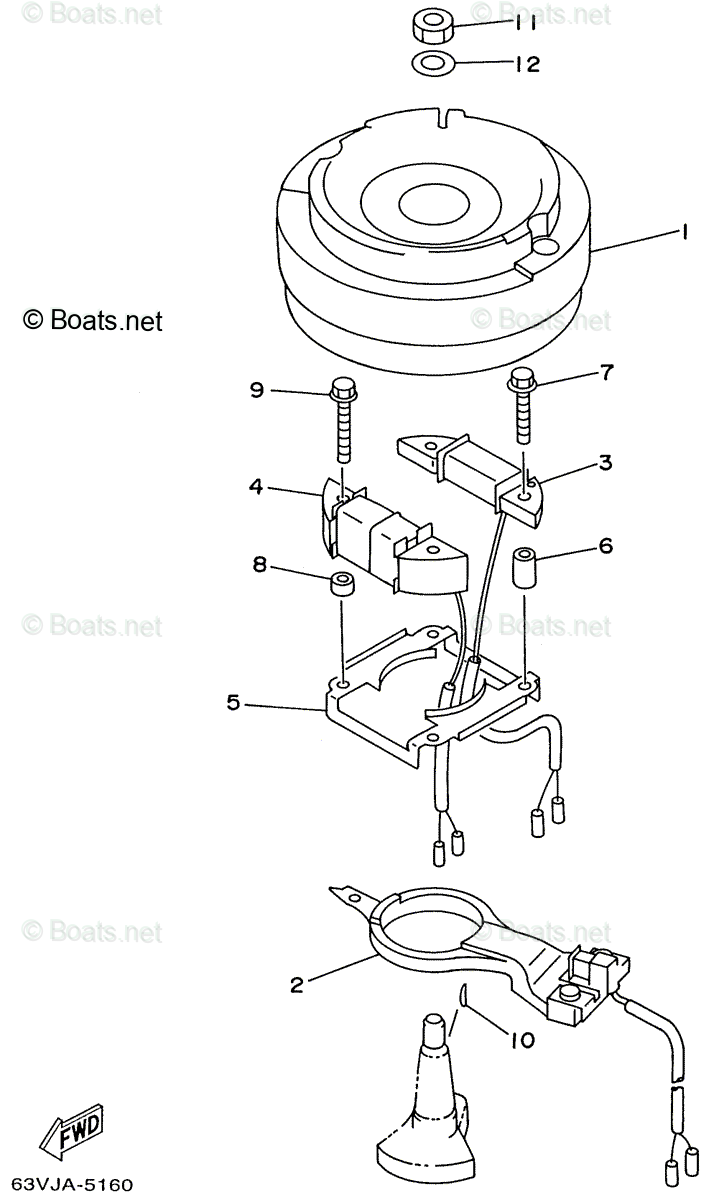 © Boats.net
© Boats.net
11
12
1
© Boats.net
© Boats.net
9
7
3
4
6
8
© Boats.net
© Boats.net
5
© Boats.net
© Boats.net
2
10
FWD
63VJA-5160