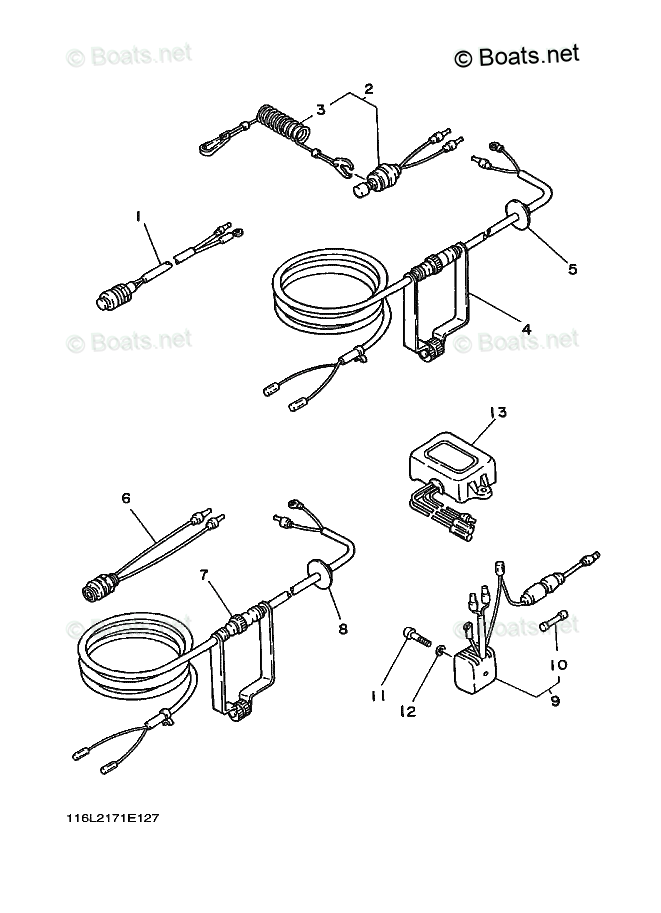 © Boats.net

© Boats.net

2
3
1
5
4
© Boats.net
© Boats.net
13
6
7
8
© Boats.net
© Boats.net
10
11
12
9

116L2171E127