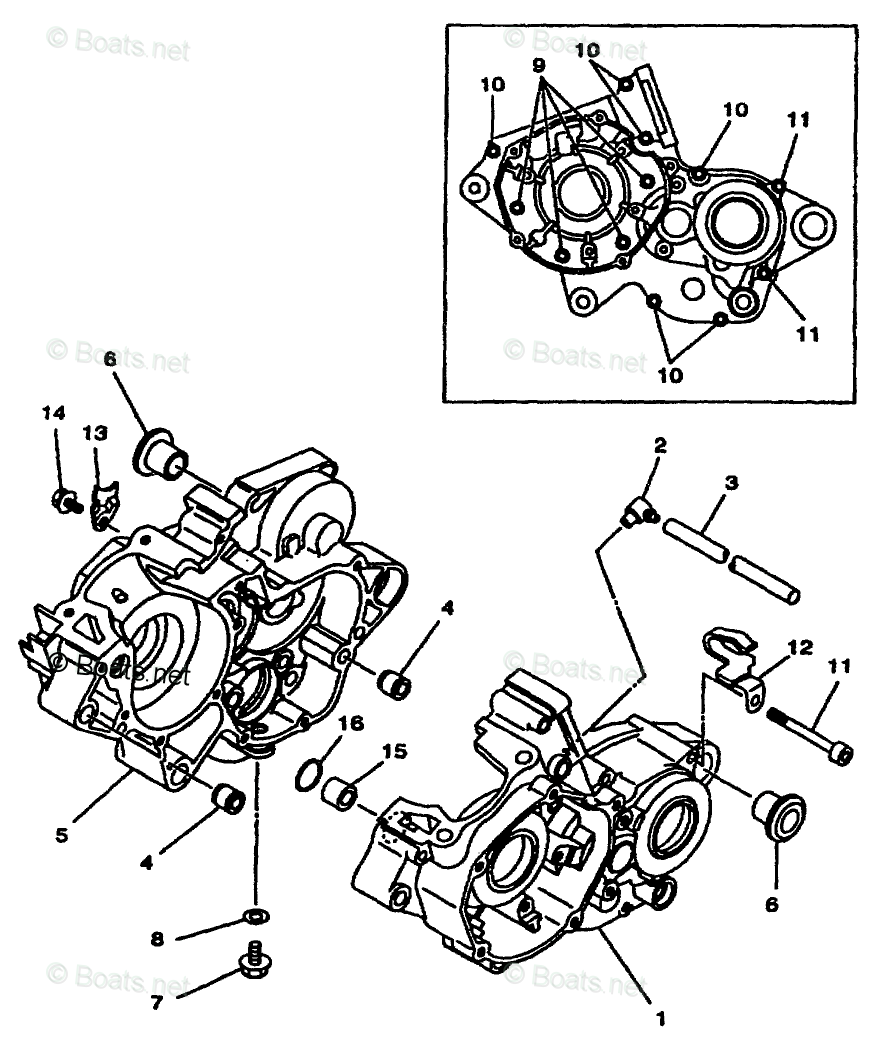 © Boats.net
© Boats.net
10
9
10
10
11
11
10
© Boats.net
© Boats.net
6
14
13
2
3
4
© Boats.net
© Boats.net
12
11
16
15
5
4
6
8
7
© Boats.net
© Boats.net
1