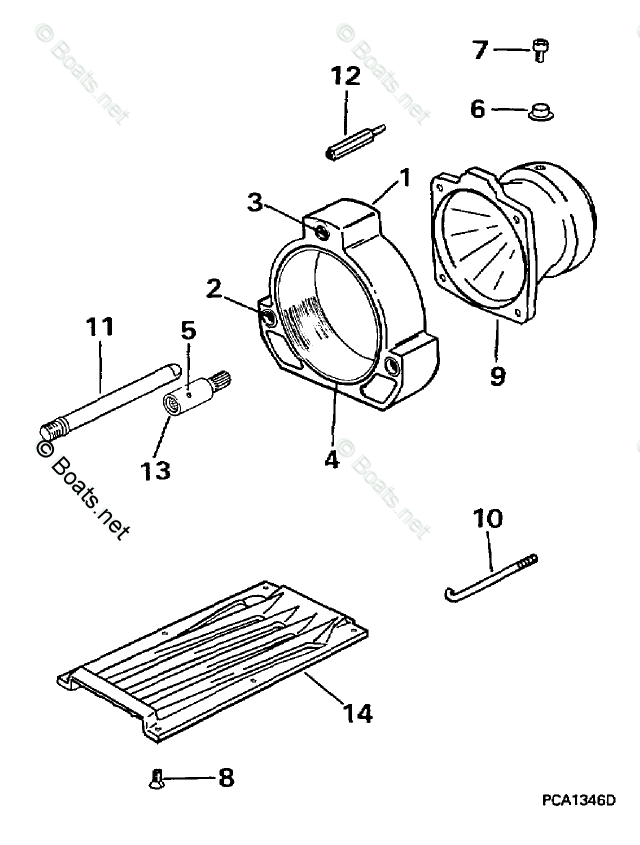 © Boats.net
© Boats.net
7
12
6
1
3
2
11
5
9
13
4
© Boats.net
© Boats.net
10
14
8
PCA1346D