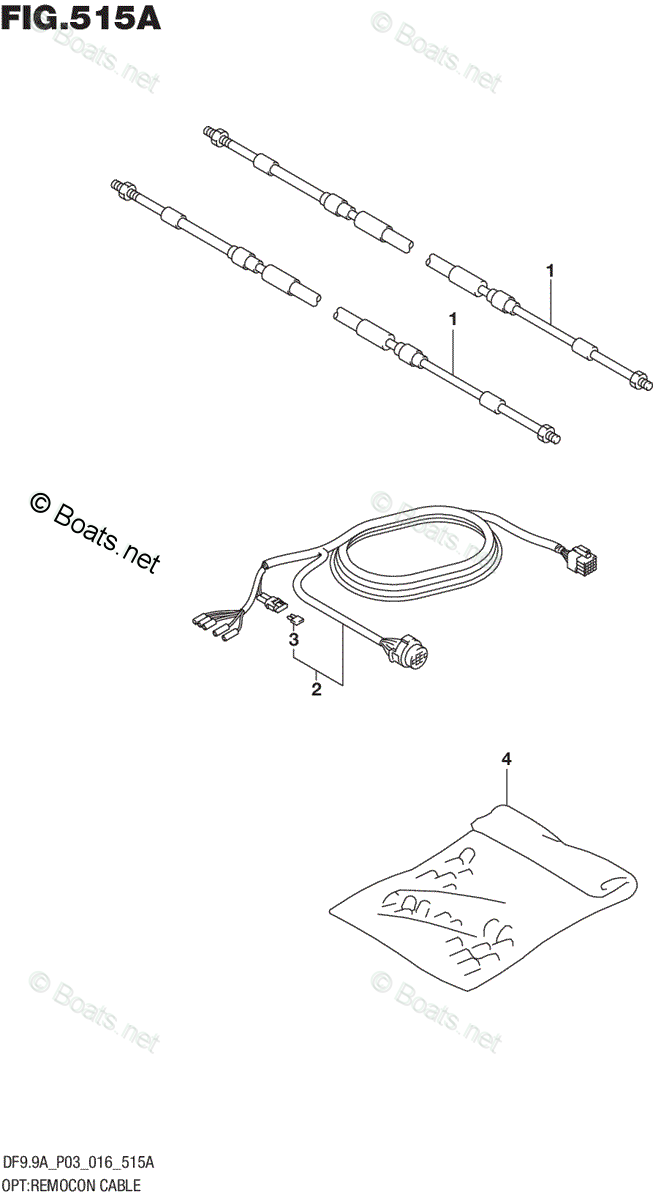 FIG.515A

© Boats.net

© Boats.net

1

1

© Boats.net

© Boats.net

3

2

4

© Boats.net

© Boats.net

DF9.9A_P03_016_515A
OPT:REMOCON CABLE