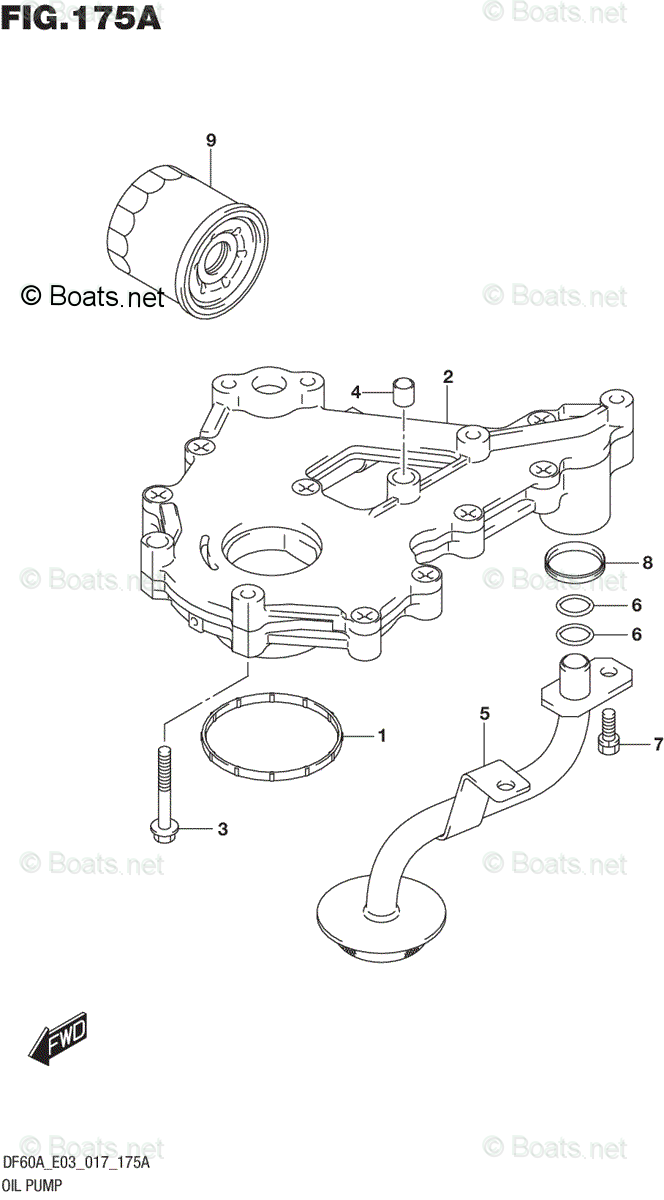 FIG.175A

© Boats.net

9

© Boats.net

© Boats.net

4

2

© Boats.net

© Boats.net

8

6

6

5

1

7

3

© Boats.net

© Boats.net

FWD

© Boats.net

© Boats.net

DF60A_E03_017_175A
OIL PUMP