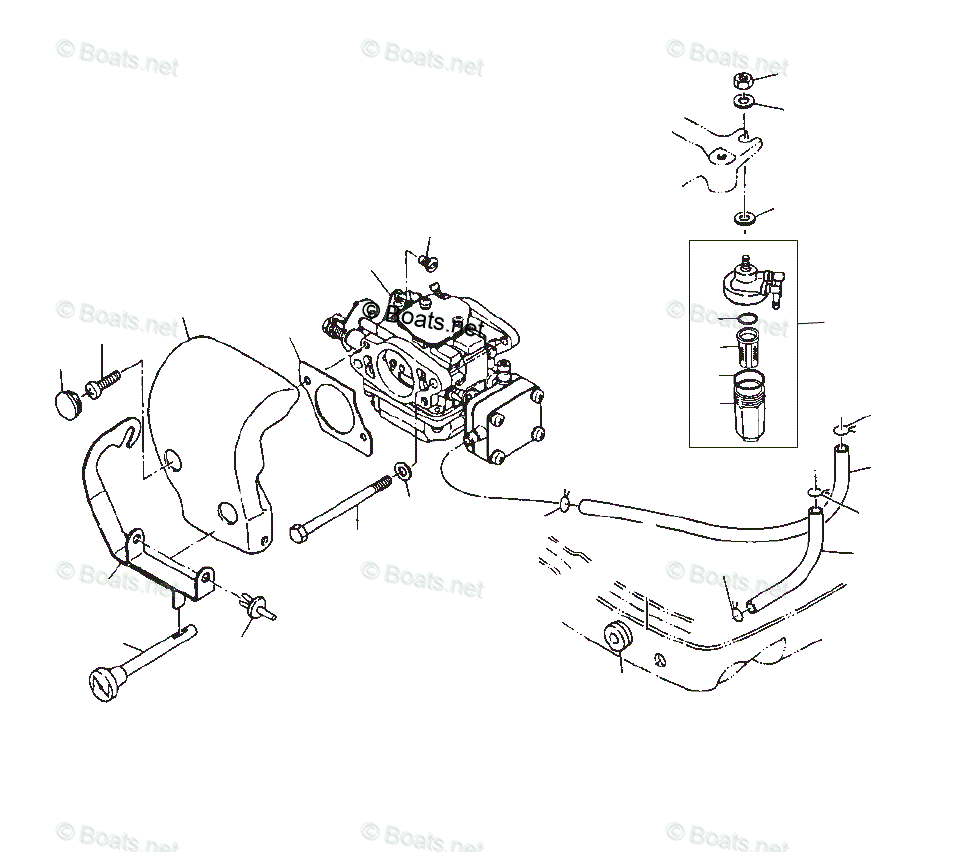 © Boats.net © Boats.net © Boats.net

© Boats.net © Boats.net © Boats.net

© Boats.net © Boats.net © Boats.net

© Boats.net © Boats.net © Boats.net