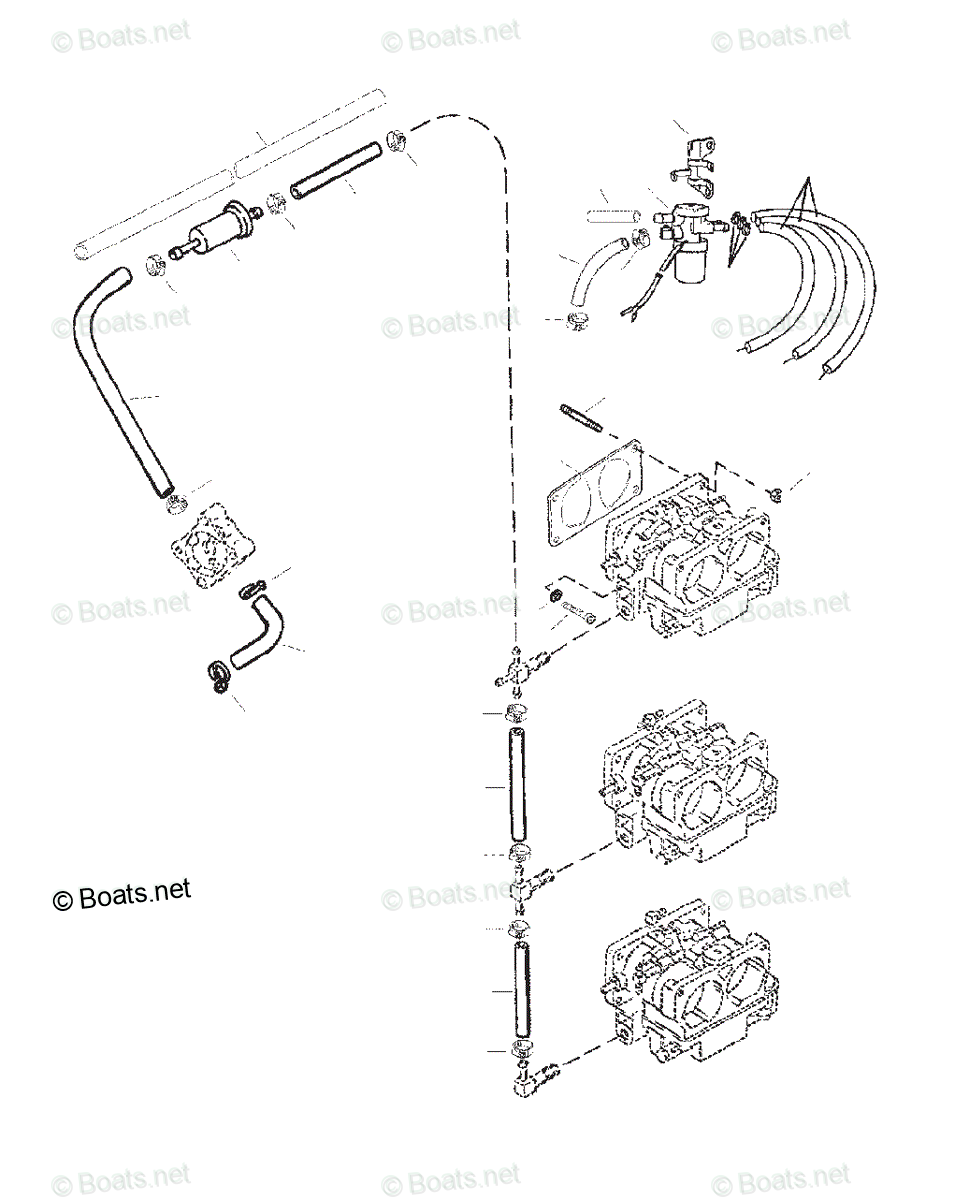 © Boats.net © Boats.net © Boats.net

© Boats.net © Boats.net © Boats.net

© Boats.net © Boats.net © Boats.net

© Boats.net

© Boats.net © Boats.net

© Boats.net © Boats.net © Boats.net