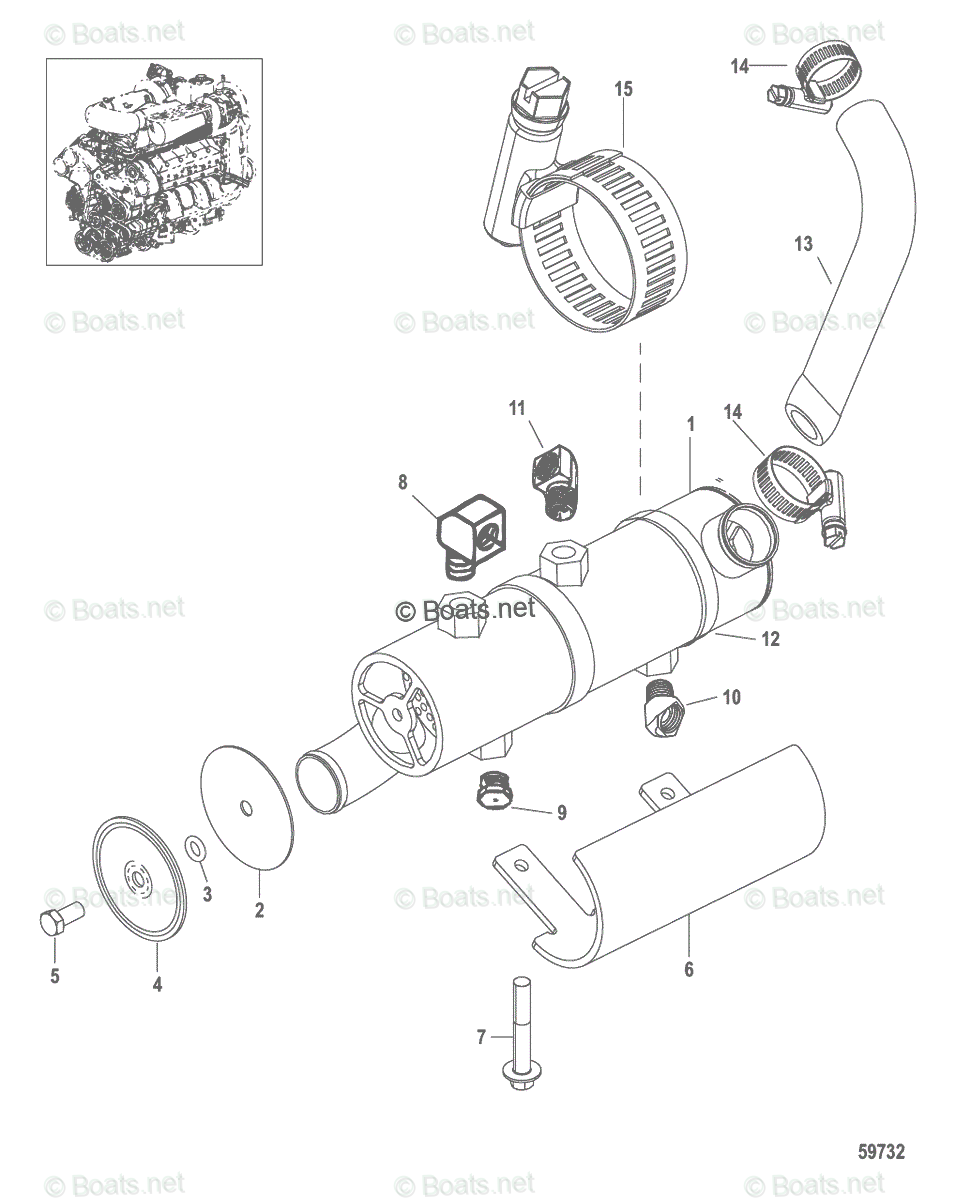 © Boats.net © Boats.net © Boats.net

14

15

13

© Boats.net © Boats.net © Boats.net

11

1

14

8

© Boats.net © Boats.net © Boats.net

12

10

9

3

2

© Boats.net © Boats.net © Boats.net

5

4

6

7

59732

© Boats.net © Boats.net © Boats.net