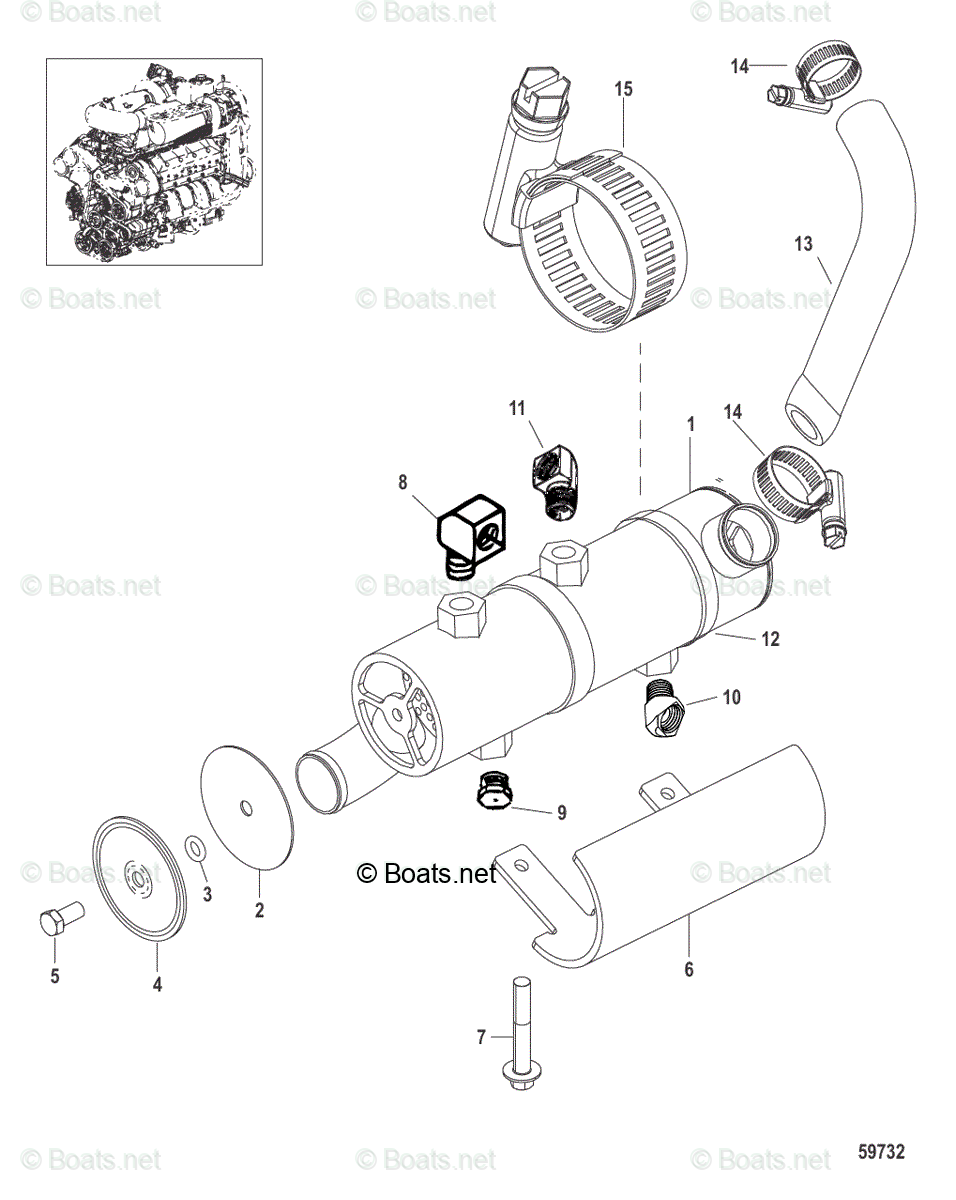 © Boats.net © Boats.net © Boats.net

14
15
13

© Boats.net © Boats.net © Boats.net

11
1
14
8

© Boats.net © Boats.net © Boats.net

12
10
9

© Boats.net © Boats.net © Boats.net

3
2
5
4
6
7

© Boats.net © Boats.net © Boats.net

59732