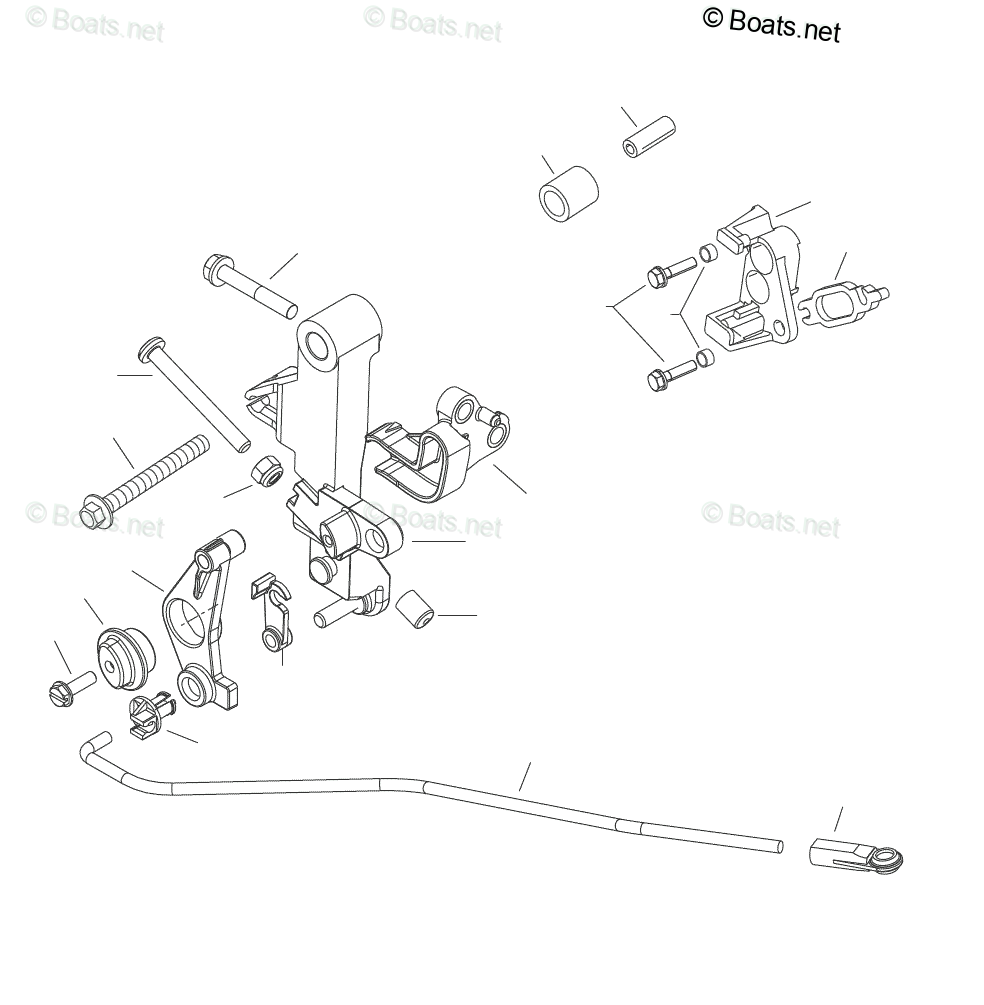 © Boats.net
© Boats.net
© Boats.net
© Boats.net
© Boats.net
© Boats.net