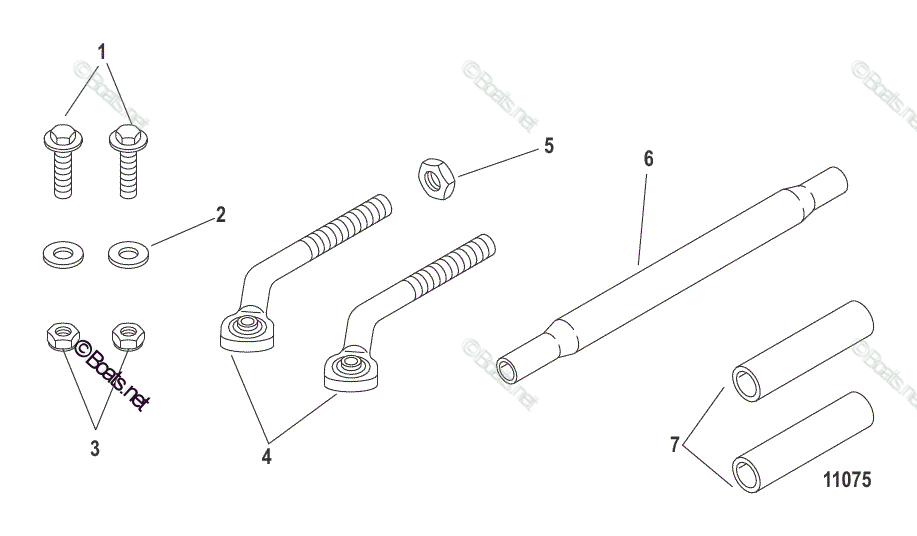 1
©Boats.net
©Boats.net
©Boats.net
5
6
2
©Boats.net
©Boats.net
©Boats.net
3
4
7
11075