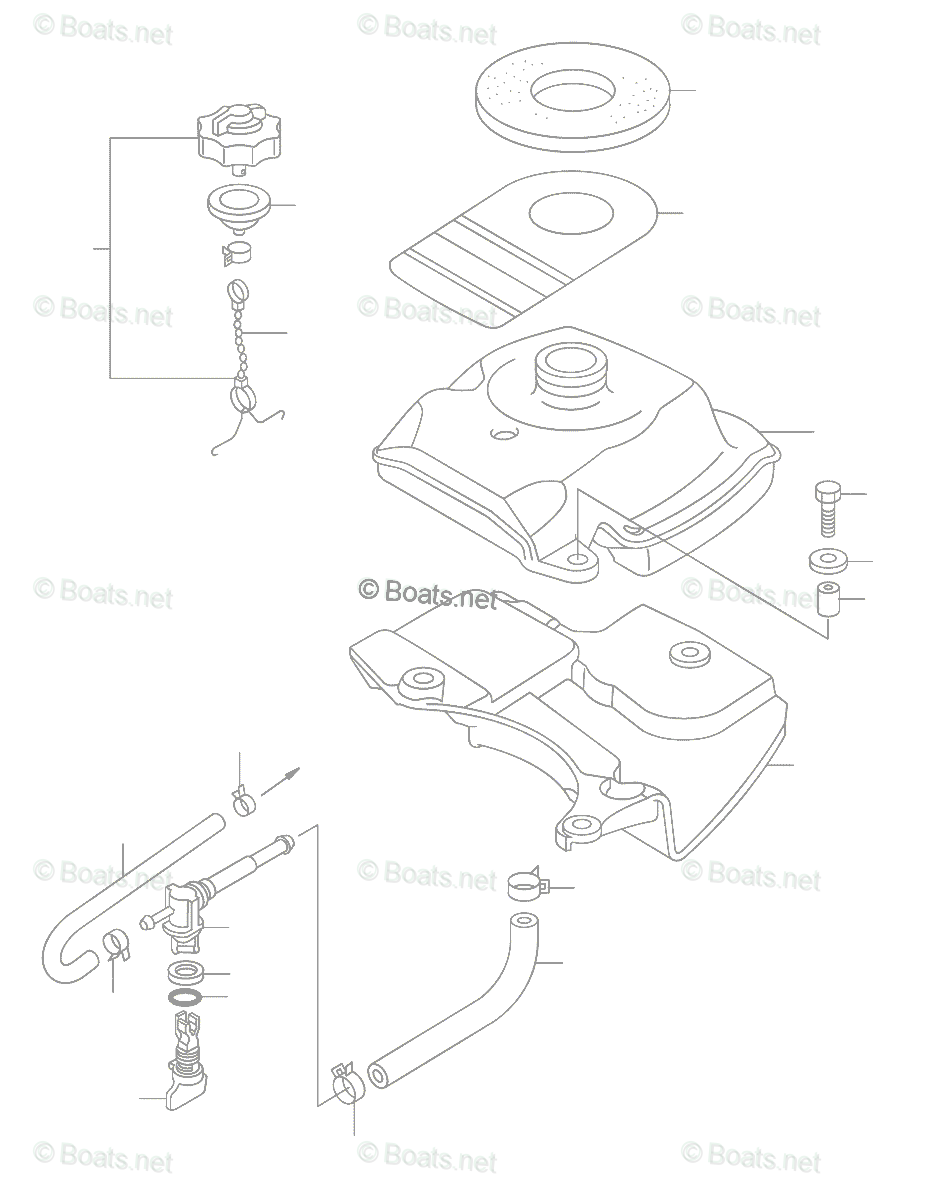 © Boats.net © Boats.net © Boats.net

© Boats.net © Boats.net © Boats.net

© Boats.net © Boats.net © Boats.net

© Boats.net © Boats.net © Boats.net

© Boats.net © Boats.net © Boats.net