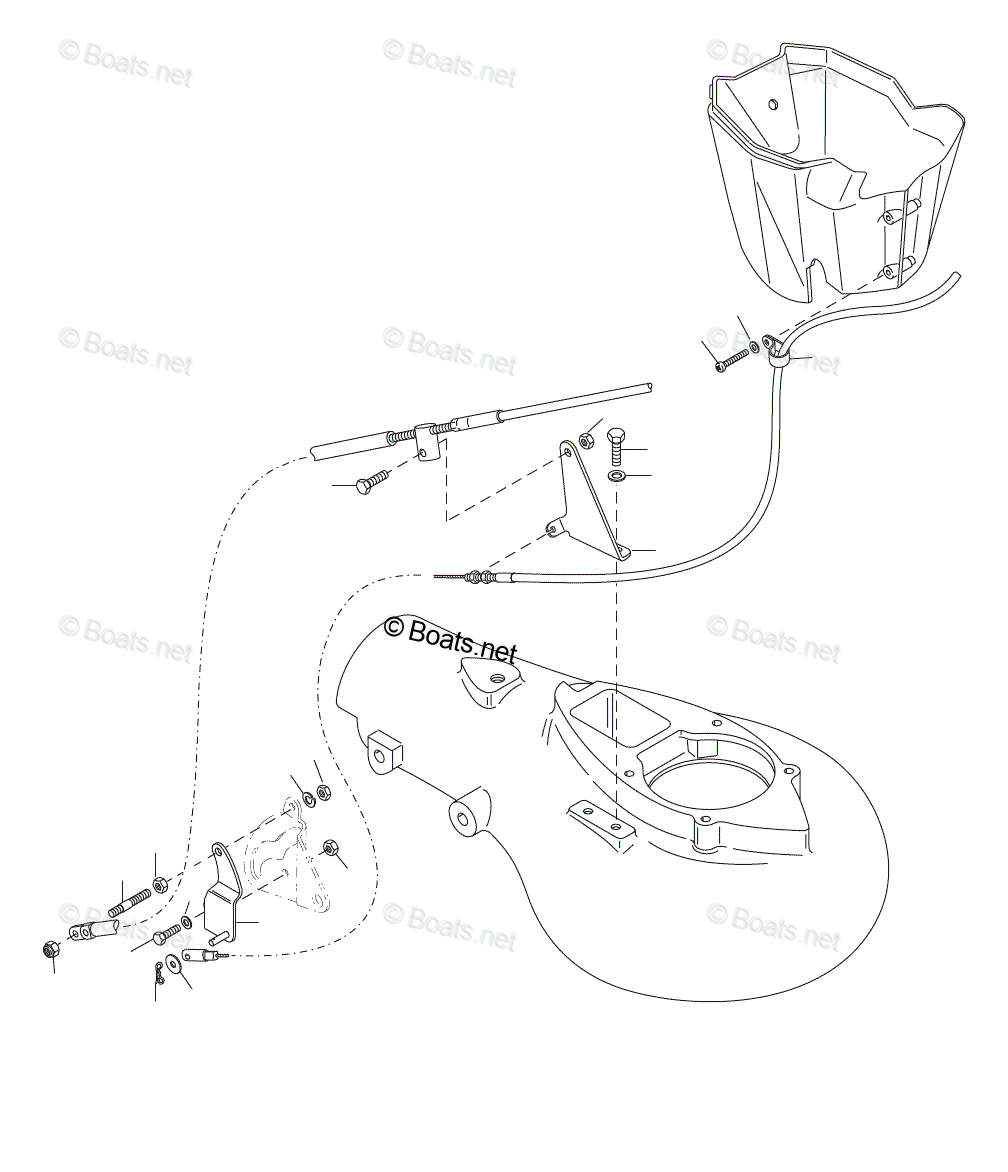 © Boats.net © Boats.net © Boats.net
© Boats.net © Boats.net © Boats.net
© Boats.net © Boats.net © Boats.net
© Boats.net
© Boats.net © Boats.net © Boats.net