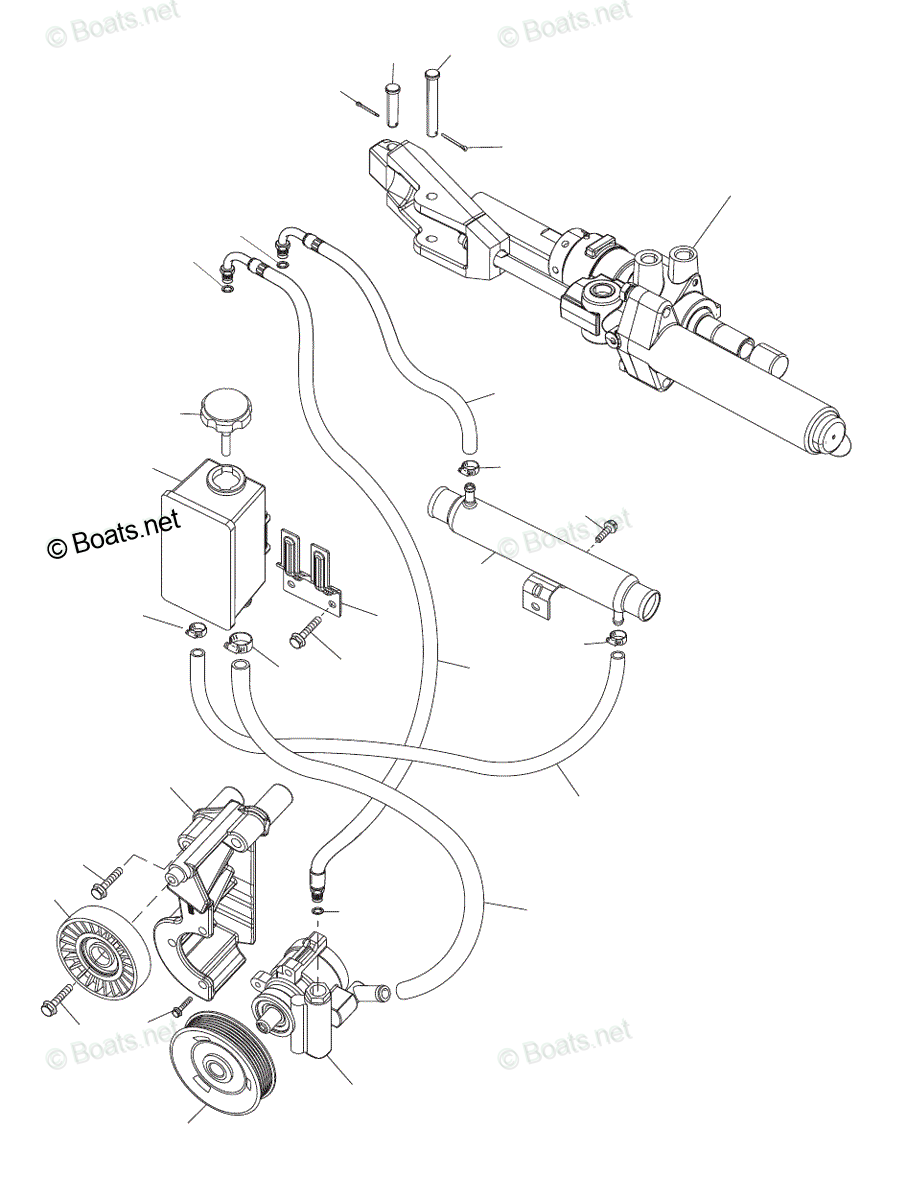 © Boats.net
© Boats.net
© Boats.net
© Boats.net
© Boats.net
© Boats.net