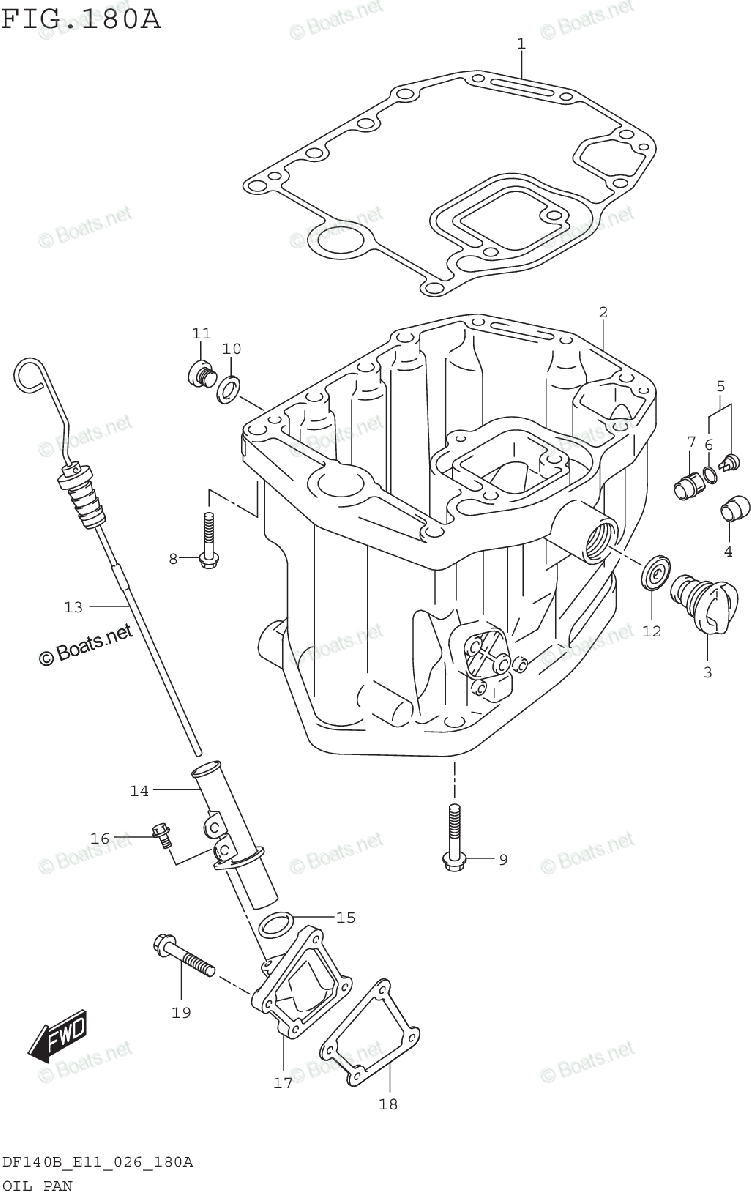 FIG.180A

© Boats.net

1
2
11
10
5
7
6
4
8
12
3
13
© Boats.net
14
16
9
15
19
FWD
17
18

DF140B_E11_026_180A
OIL PAN