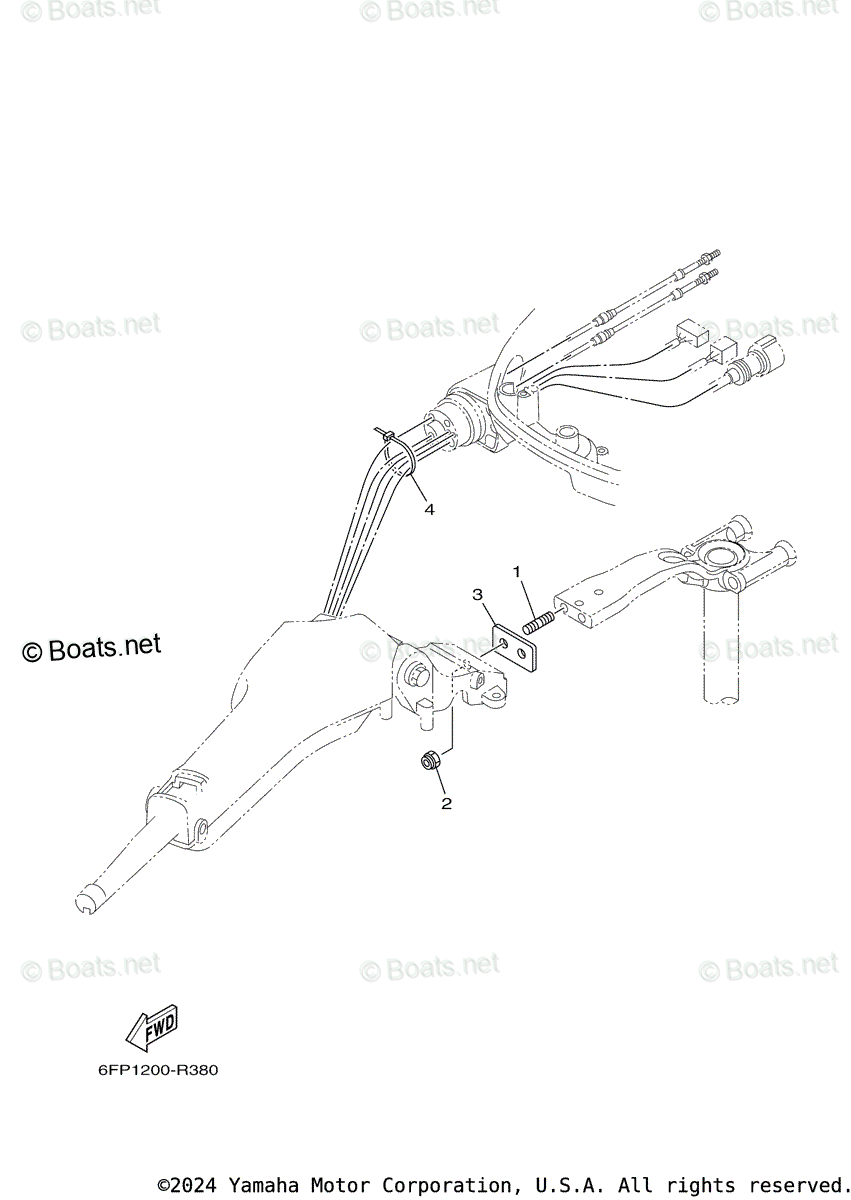 © Boats.net © Boats.net © Boats.net

© Boats.net © Boats.net © Boats.net

4

1

3

© Boats.net

© Boats.net © Boats.net

2

© Boats.net © Boats.net © Boats.net

FWD

6FP1200-R380

©2024 Yamaha Motor Corporation, U.S.A. All rights reserved.