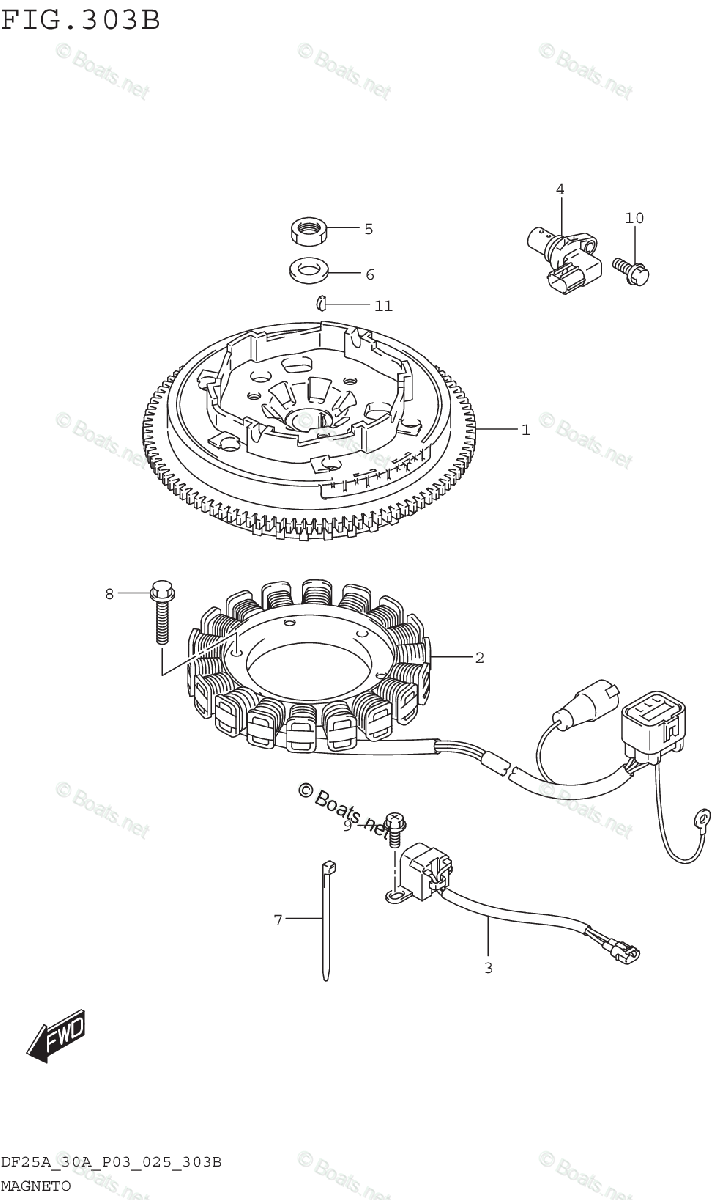 FIG.303B

© Boats.net

4
10
5
6
11
1
8
2
© Boats.net
9
7
3
FWD

DF25A_30A_P03_025_303B
MAGNETO